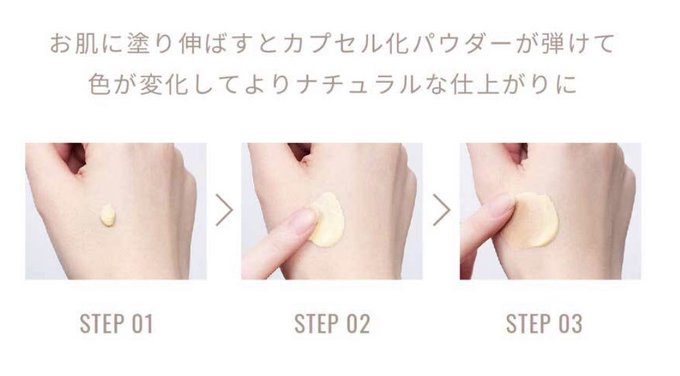 お肌に塗り伸ばすとカプセル化パウダーが弾けて
色が変化してよりナチュラルな仕上がりに

STEP 01

STEP 02

STEP 03