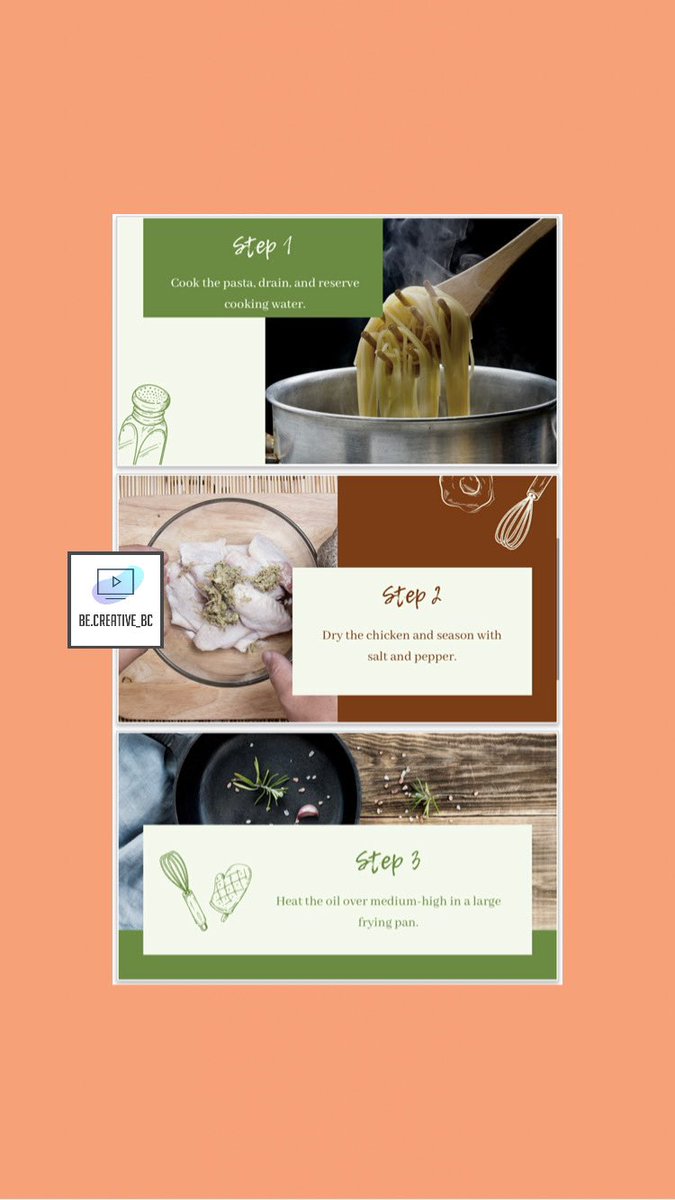 Step 1

Cook the pasta, drain, and reserve cooking water.

BE.CREATIVE_BC

Step 2

Dry the chicken and season with salt and pepper.

Step 3

Heat the oil over medium-high in a large frying pan.