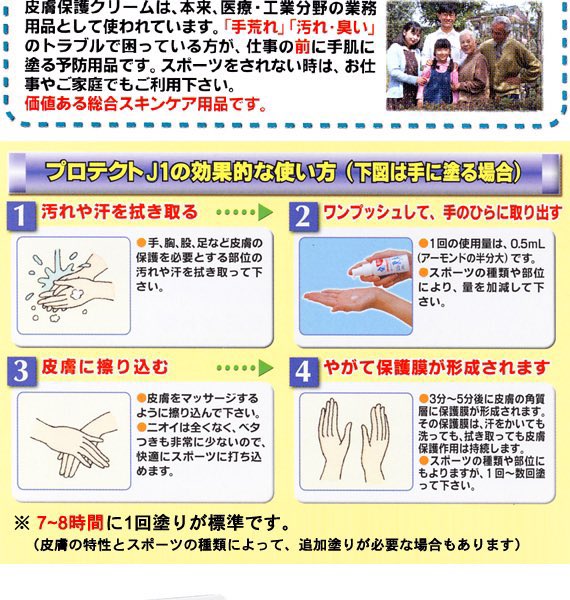 皮膚保護クリームは、本来、医療・工業分野の業務用品として使われています。「手荒れ」「汚れ・臭い」のトラブルで困っている方が、仕事の前に手肌に塗る予防用品です。スポーツをされない時は、お仕事やご家庭でもご利用下さい。
価値ある総合スキンケア用品です。

プロテクトJ1の効果的な使い方（下図は手に塗る場合）

1 汚れや汗を拭き取る

●手、胸、股、足など皮膚の保護を必要とする部位の汚れや汗を拭き取って下さい。

2 ワンプッシュして、手のひらに取り出す

●1回の使用量は、0.5mL（アーモンドの半分大）です。
●スポーツの種類や部位により、量を加減して下さい。

3 皮膚に擦り込む

●皮膚をマッサージするように擦り込んで下さい。
●ニオイは全くなく、ベタつきも非常に少ないので、快適にスポーツに打ち込めます。

4 やがて保護膜が形成されます

●3分～5分後に皮膚の角質層に保護膜が形成されます。その保護膜は、汗をかいても洗っても、拭き取っても皮膚保護作用は持続します。
●スポーツの種類や部位にもよりますが、1回～数回塗って下さい。

※ 7~8時間に1回塗りが標準です。
（皮膚の特性とスポーツの種類によって、追加塗りが必要な場合もあります）