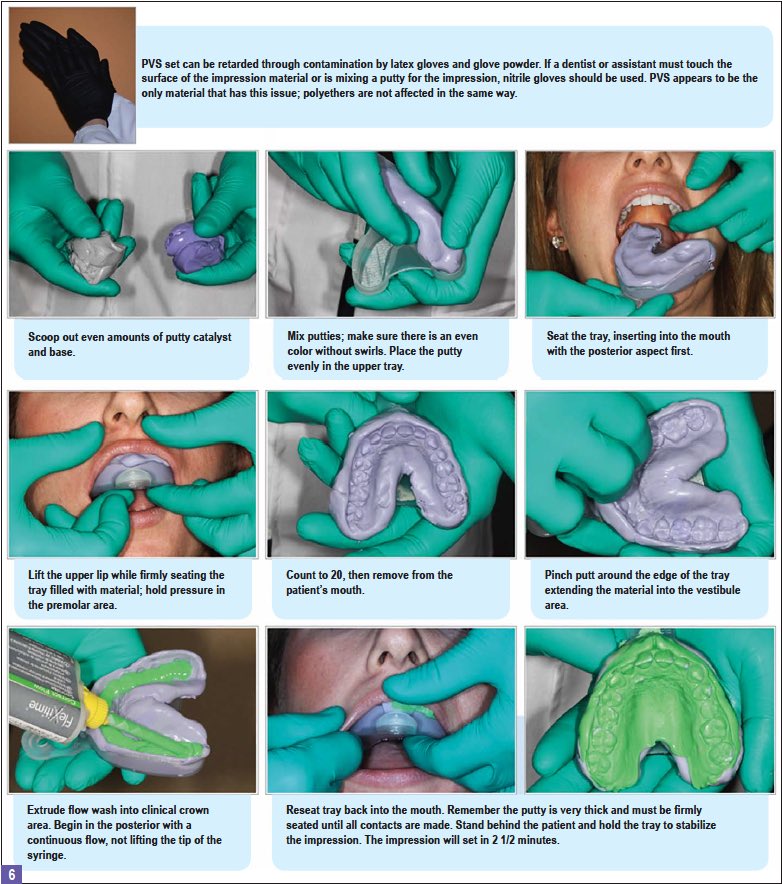 PVS set can be retarded through contamination by latex gloves and glove powder. If a dentist or assistant must touch the surface of the impression material or is mixing a putty for the impression, nitrile gloves should be used. PVS appears to be the only material that has this issue; polyethers are not affected in the same way.

Scoop out even amounts of putty catalyst and base.

Mix putties; make sure there is an even color without swirls. Place the putty evenly in the upper tray.

Seat the tray, inserting into the mouth with the posterior aspect first.

Lift the upper lip while firmly seating the tray filled with material; hold pressure in the premolar area.

Count to 20, then remove from the patient's mouth.

Pinch putt around the edge of the tray extending the material into the vestibule area.

Flexitime

Extrude flow wash into clinical crown area. Begin in the posterior with a continuous flow, not lifting the tip of the syringe.

Reseat tray back into the mouth. Remember the putty is very thick and must be firmly seated until all contacts are made. Stand behind the patient and hold the tray to stabilize the impression. The impression will set in 2 1/2 minutes.

6