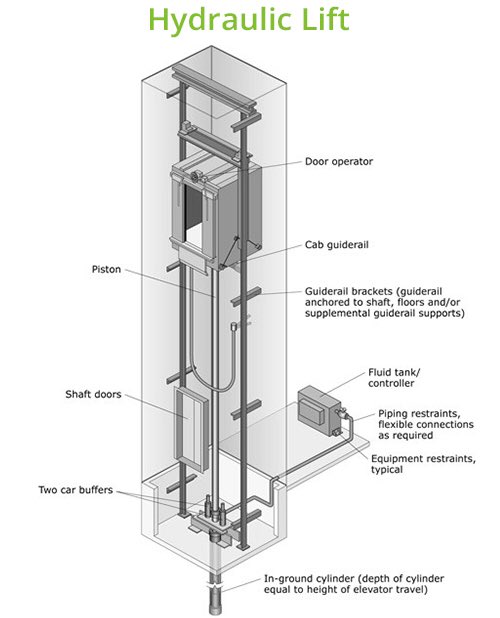 Hydraulic Lift

Door operator

Cab guiderail

Piston

Guiderail brackets (guiderail anchored to shaft, floors and/or supplemental guiderail supports)

Fluid tank/ controller

Shaft doors

Piping restraints, flexible connections as required

Equipment restraints, typical

Two car buffers

In-ground cylinder (depth of cylinder equal to height of elevator travel)