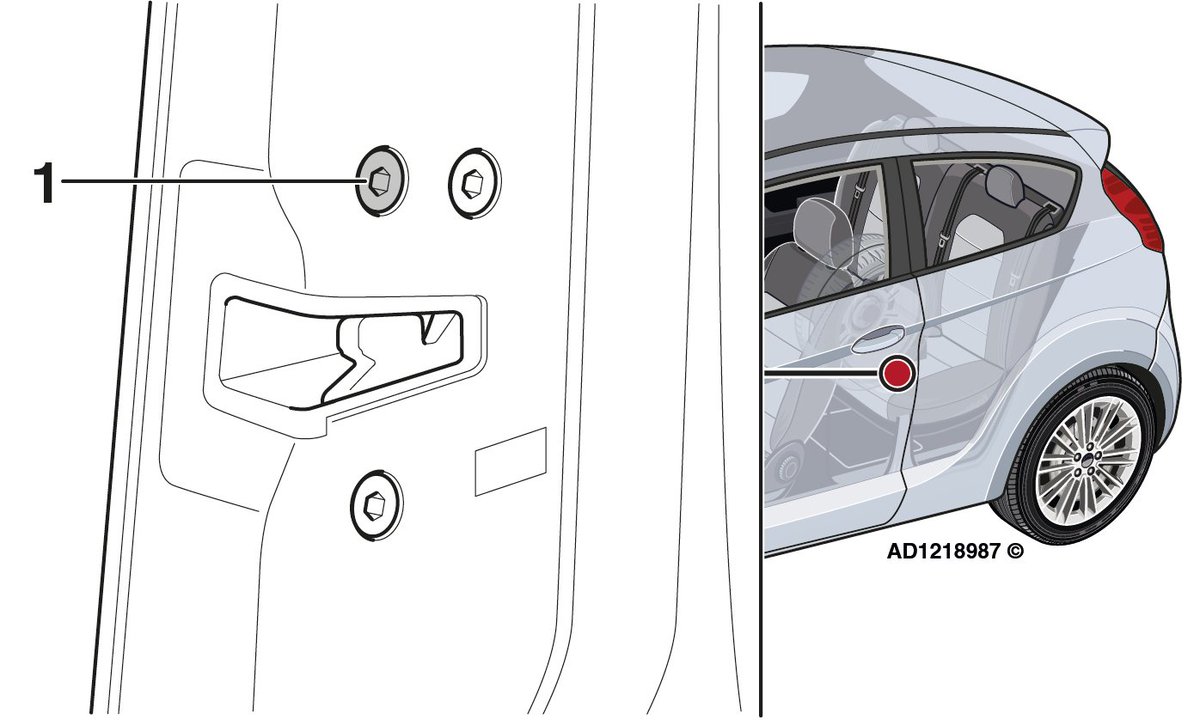 1

AD1218987 ©