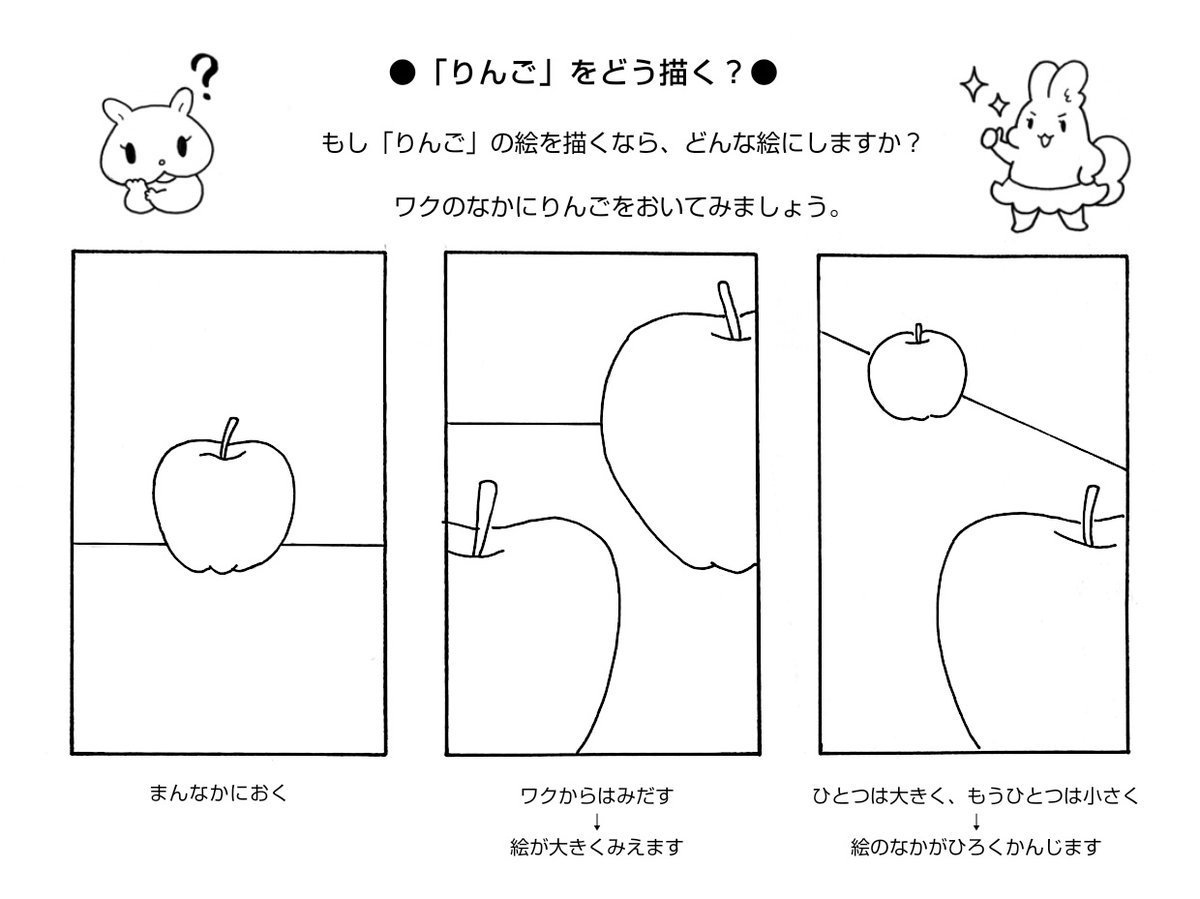 ?

●「りんご」をどう描く？●

もし「りんご」の絵を描くなら、どんな絵にしますか？

ワクのなかにりんごをおいてみましょう。

まんなかにおく

ワクからはみだす
↓
絵が大きくみえます

ひとつは大きく、もうひとつは小さく
↓
絵のなかがひろくかんじます