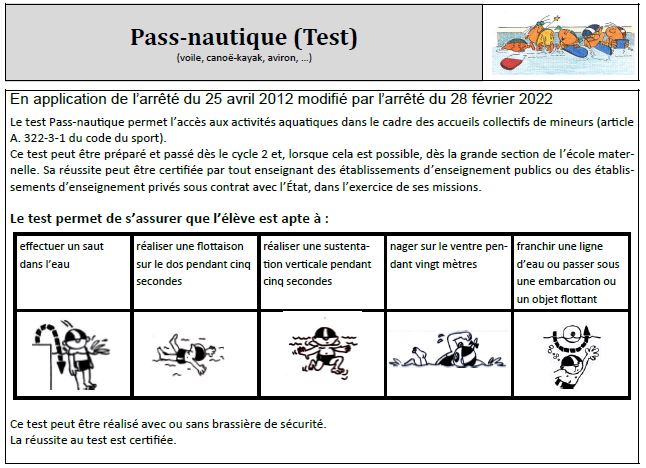 Pass-nautique (Test)
(voile, canoë-kayak, aviron, ...)

En application de l'arrêté du 25 avril 2012 modifié par l'arrêté du 28 février 2022

Le test Pass-nautique permet l'accès aux activités aquatiques dans le cadre des accueils collectifs de mineurs (article A. 322-3-1 du code du sport).
Ce test peut être préparé et passé dès le cycle 2 et, lorsque cela est possible, dès la grande section de l'école maternelle. Sa réussite peut être certifiée par tout enseignant des établissements d'enseignement publics ou des établissements d'enseignement privés sous contrat avec l'État, dans l'exercice de ses missions.

Le test permet de s'assurer que l'élève est apte à :

| effectuer un saut dans l'eau | réaliser une flottaison sur le dos pendant cinq secondes | réaliser une sustentation verticale pendant cinq secondes | nager sur le ventre pendant vingt mètres | franchir une ligne d'eau ou passer sous une embarcation ou un objet flottant |
|---|---|---|---|---|
| | | | | |

Ce test peut être réalisé avec ou sans brassière de sécurité.
La réussite au test est certifiée.