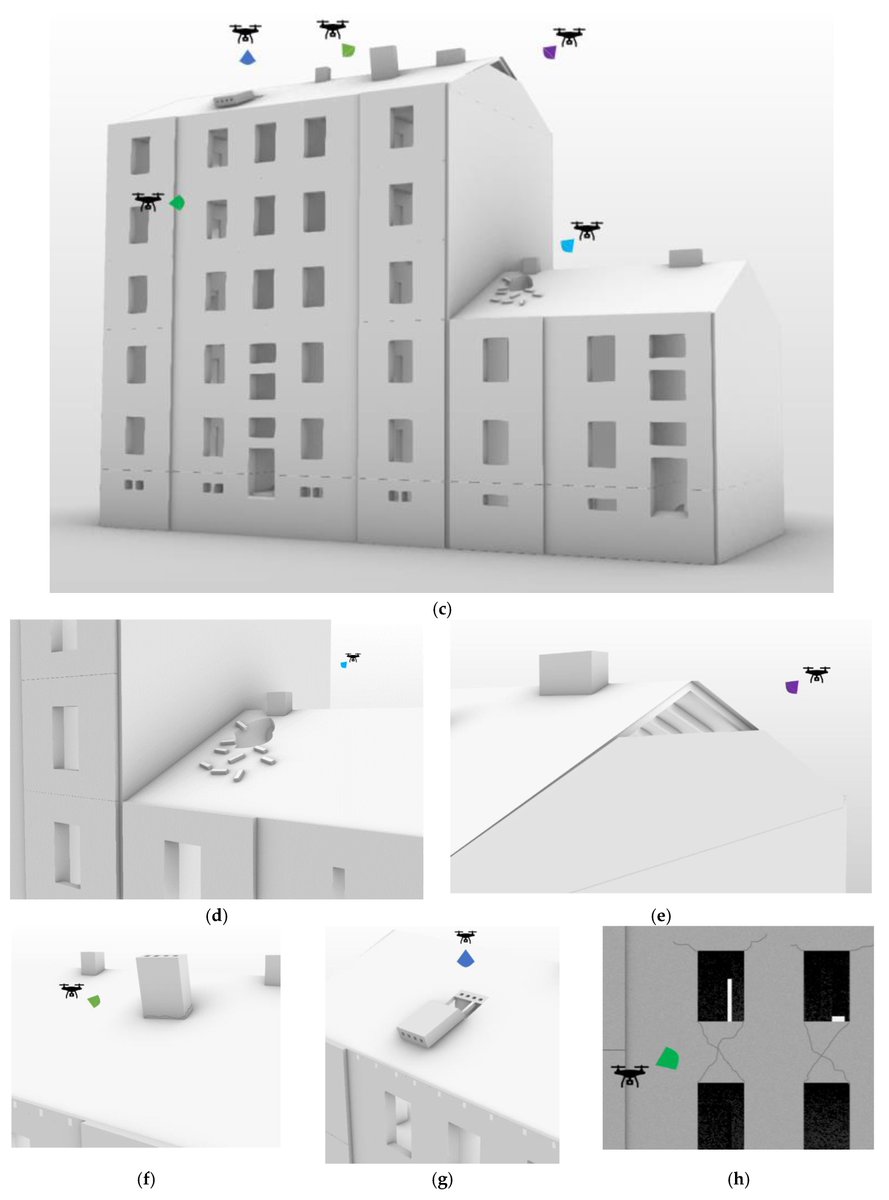 (c)

(d)

(e)

(f)

(g)

(h)