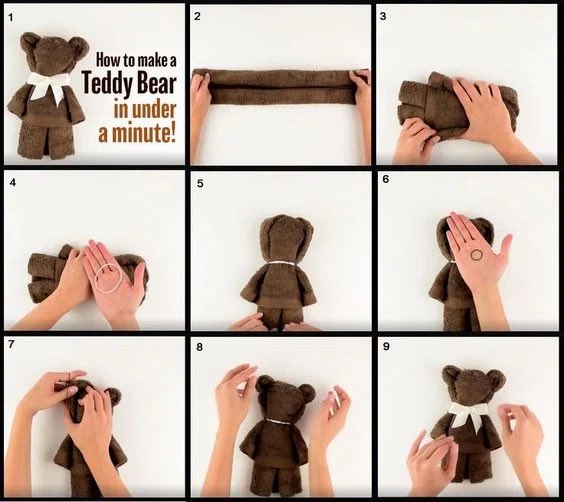 1

How to make a
Teddy Bear
in under
a minute!

2

3

4

5

6

7

8

9