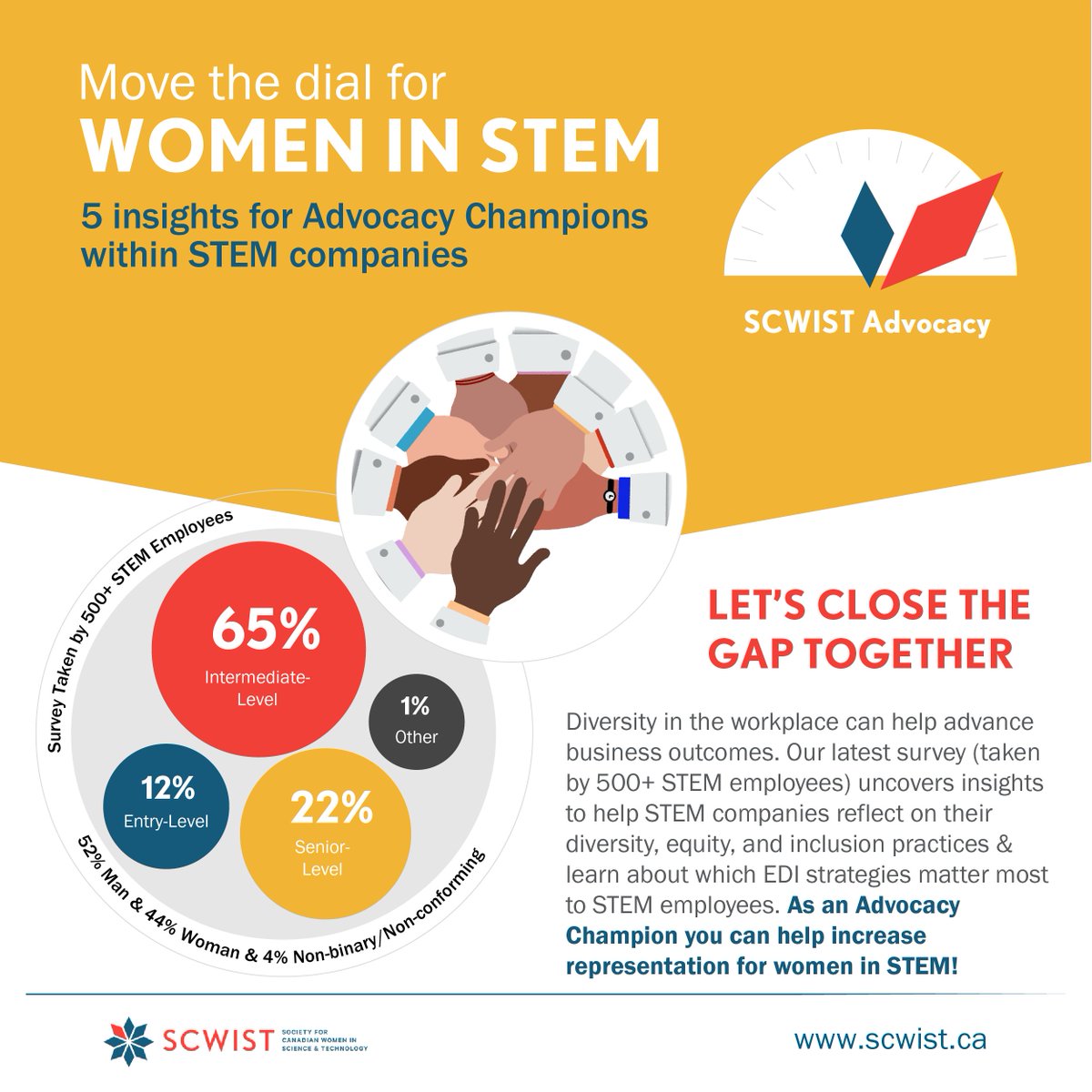 Move the dial for
WOMEN IN STEM

5 insights for Advocacy Champions within STEM companies

SCWIST Advocacy

Survey Taken by 500+ STEM Employees

65%
Intermediate-Level

1%
Other

12%
Entry-Level

22%
Senior-Level

52% Man & 44% Woman & 4% Non-binary/Non-conforming

LET'S CLOSE THE GAP TOGETHER

Diversity in the workplace can help advance business outcomes. Our latest survey (taken by 500+ STEM employees) uncovers insights to help STEM companies reflect on their diversity, equity, and inclusion practices & learn about which EDI strategies matter most to STEM employees. As an Advocacy Champion you can help increase representation for women in STEM!

SCWIST SOCIETY FOR CANADIAN WOMEN IN SCIENCE & TECHNOLOGY

www.scwist.ca