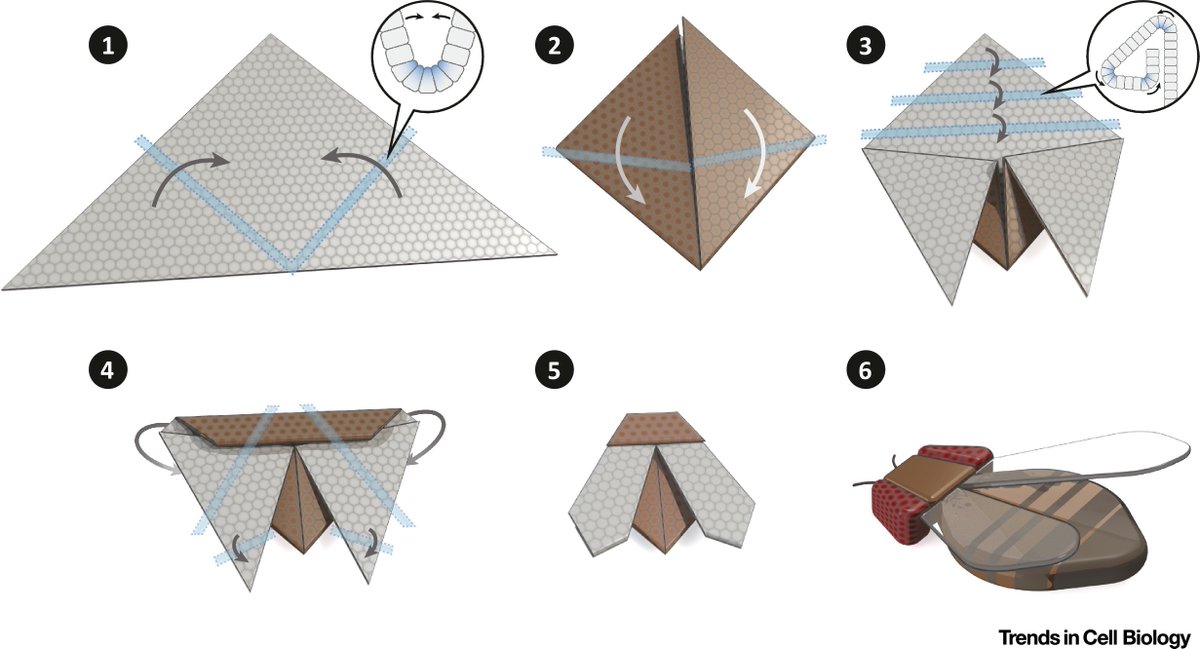 1

2

3

4

5

6

Trends in Cell Biology