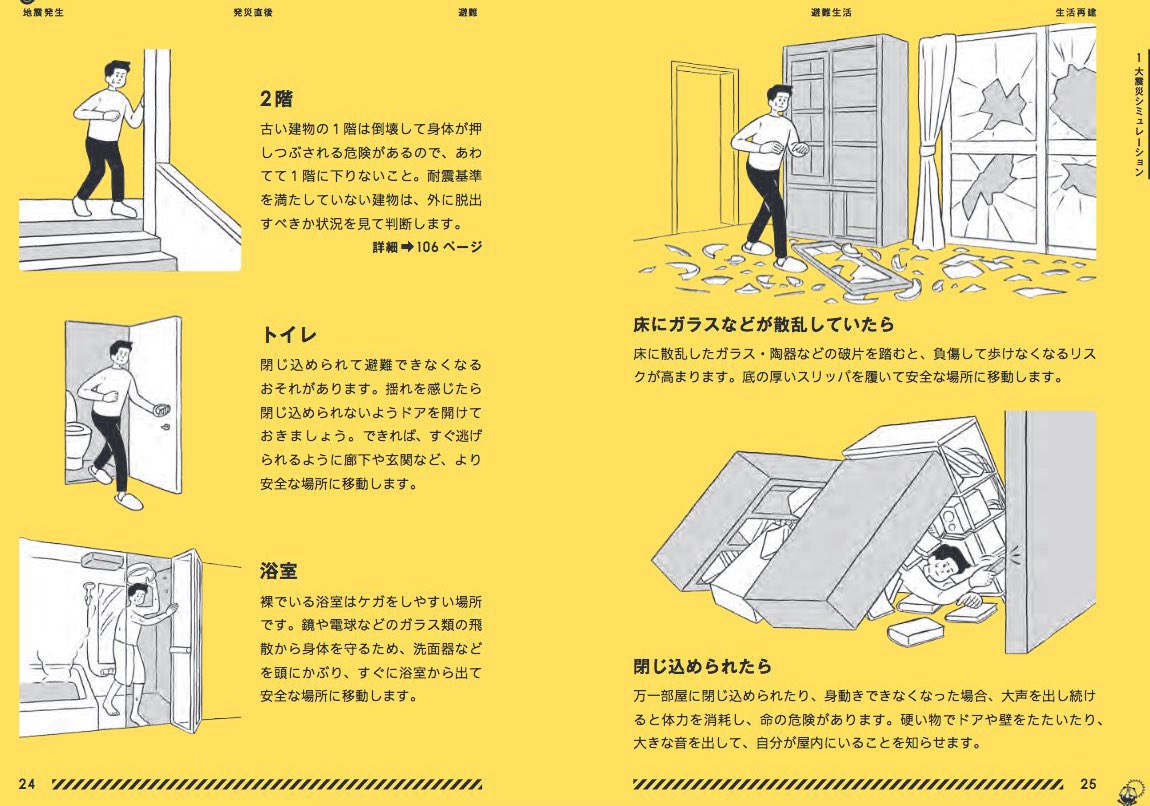 地震発生　発災直後　避難

2階
古い建物の1階は倒壊して身体が押しつぶされる危険があるので、あわてて1階に下りないこと。耐震基準を満たしていない建物は、外に脱出すべきか状況を見て判断します。
詳細➡106ページ

トイレ
閉じ込められて避難できなくなるおそれがあります。揺れを感じたら閉じ込められないようドアを開けておきましょう。できれば、すぐ逃げられるように廊下や玄関など、より安全な場所に移動します。

浴室
裸でいる浴室はケガをしやすい場所です。鏡や電球などのガラス類の飛散から身体を守るため、洗面器などを頭にかぶり、すぐに浴室から出て安全な場所に移動します。

24

避難生活　生活再建

1 大震災シミュレーション

床にガラスなどが散乱していたら
床に散乱したガラス・陶器などの破片を踏むと、負傷して歩けなくなるリスクが高まります。底の厚いスリッパを履いて安全な場所に移動します。

閉じ込められたら
万一部屋に閉じ込められたり、身動きできなくなった場合、大声を出し続けると体力を消耗し、命の危険があります。硬い物でドアや壁をたたいたり、大きな音を出して、自分が屋内にいることを知らせます。

25