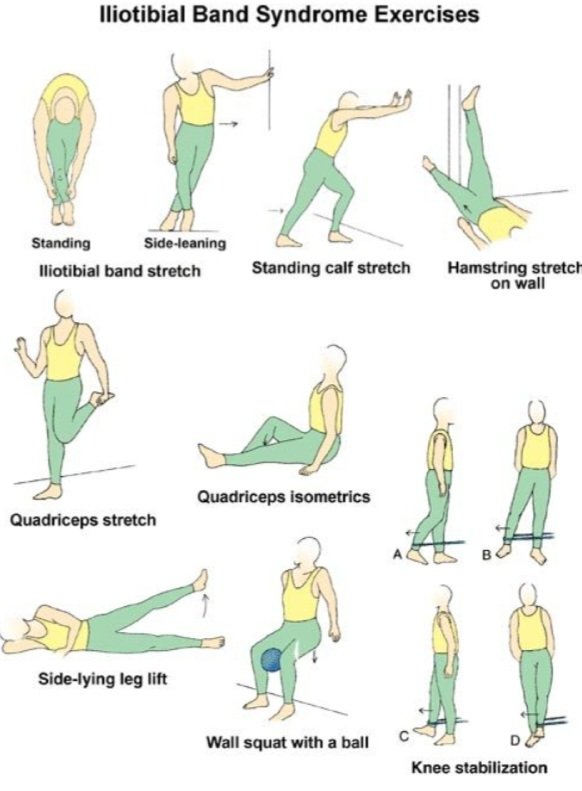 Iliotibial Band Syndrome Exercises

Standing

Side-leaning

Iliotibial band stretch

Standing calf stretch

Hamstring stretch on wall

Quadriceps stretch

Quadriceps isometrics

A

B

Side-lying leg lift

Wall squat with a ball

C

D

Knee stabilization