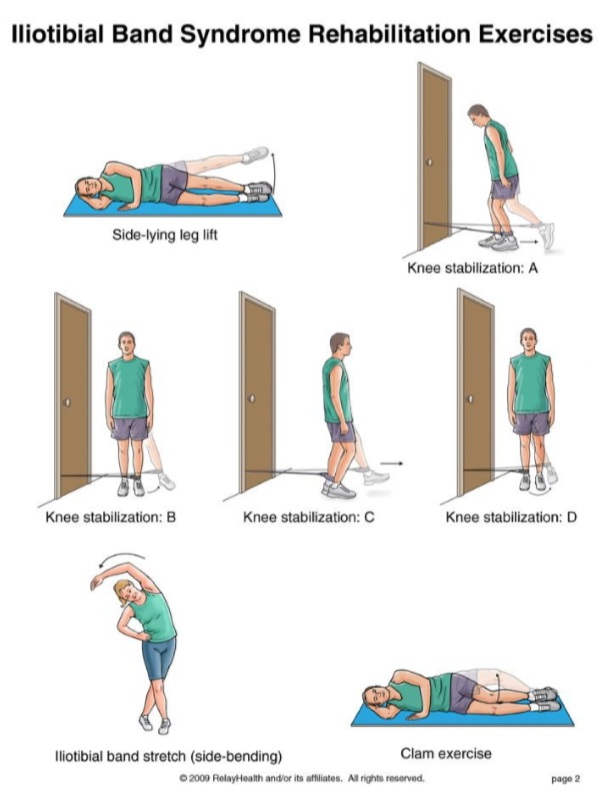 Iliotibial Band Syndrome Rehabilitation Exercises

Side-lying leg lift

Knee stabilization: A

Knee stabilization: B

Knee stabilization: C

Knee stabilization: D

Iliotibial band stretch (side-bending)

Clam exercise

© 2009 RelayHealth and/or its affiliates. All rights reserved.

page 2