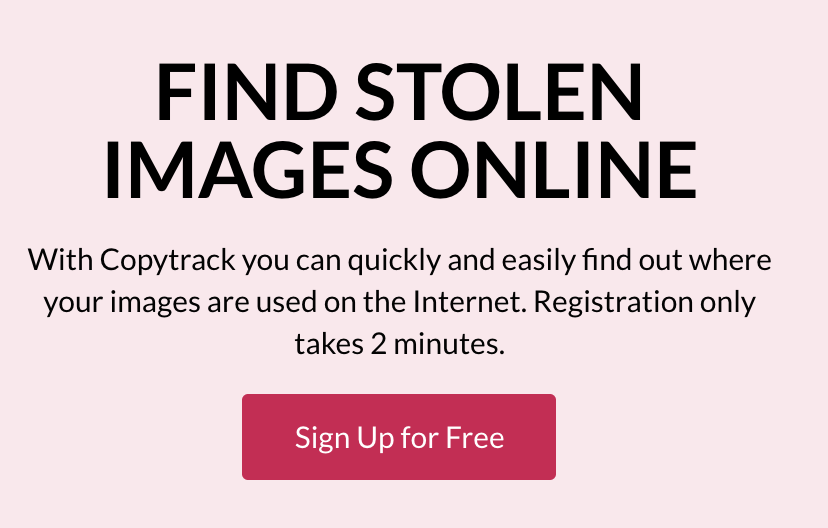 FIND STOLEN IMAGES ONLINE

With Copytrack you can quickly and easily find out where your images are used on the Internet. Registration only takes 2 minutes.

Sign Up for Free