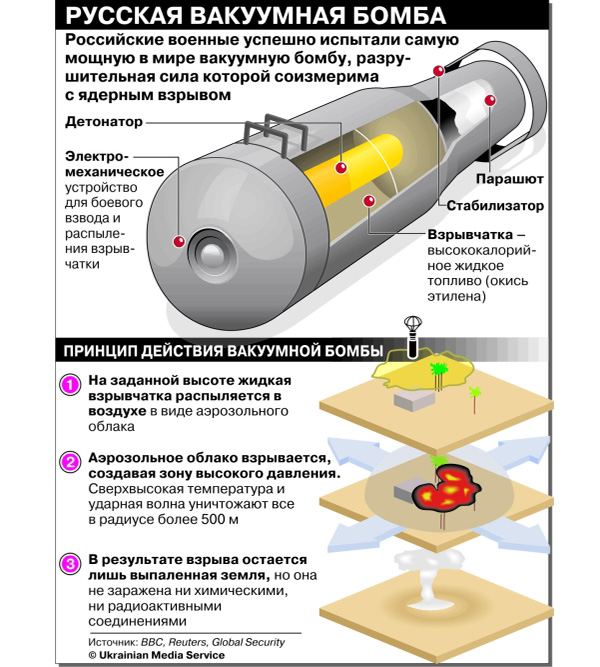 РУССКАЯ ВАКУУМНАЯ БОМБА

Российские военные успешно испытали самую мощную в мире вакуумную бомбу, разрушительная сила которой соизмерима с ядерным взрывом

Детонатор

Электромеханическое устройство для боевого взвода и распыления взрывчатки

Парашют

Стабилизатор

Взрывчатка – высококалорийное жидкое топливо (окись этилена)

ПРИНЦИП ДЕЙСТВИЯ ВАКУУМНОЙ БОМБЫ

1 На заданной высоте жидкая взрывчатка распыляется в воздухе в виде аэрозольного облака

2 Аэрозольное облако взрывается, создавая зону высокого давления. Сверхвысокая температура и ударная волна уничтожают все в радиусе более 500 м

3 В результате взрыва остается лишь выпаленная земля, но она не заражена ни химическими, ни радиоактивными соединениями

Источник: BBC, Reuters, Global Security
© Ukrainian Media Service