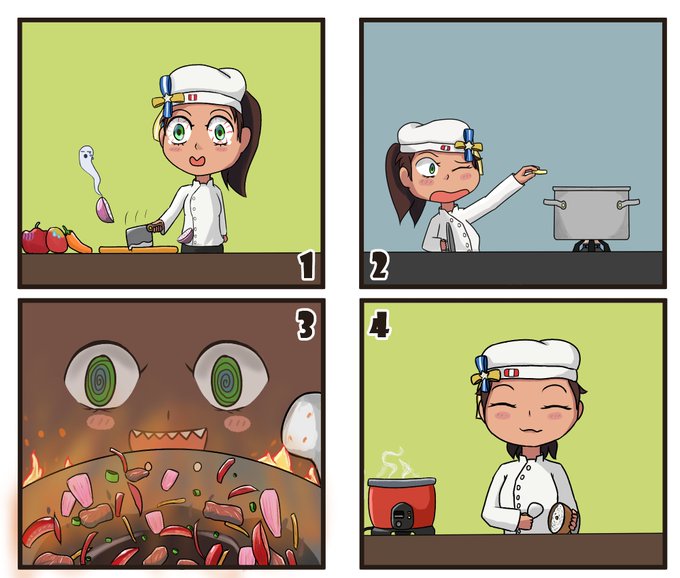 1
2
3
4