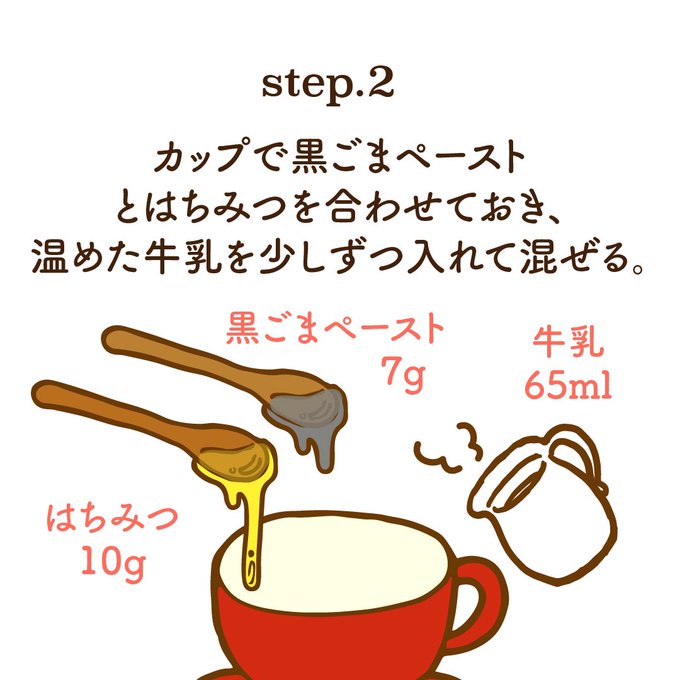 step.2

カップで黒ごまペースト
とはちみつを合わせておき、
温めた牛乳を少しずつ入れて混ぜる。

黒ごまペースト
7g

牛乳
65ml

はちみつ
10g