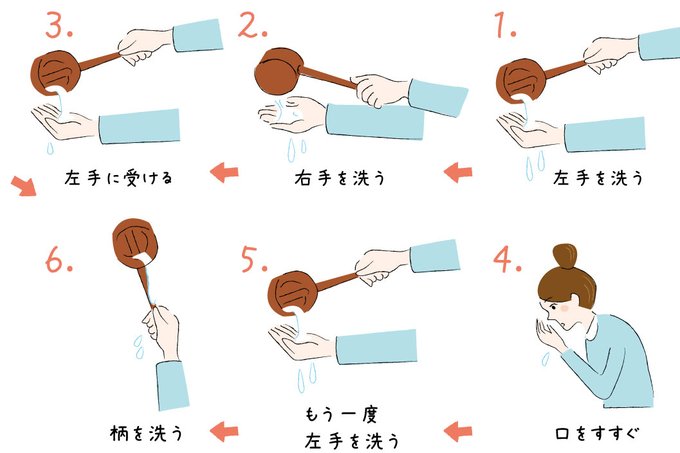 1.
左手を洗う

2.
右手を洗う

3.
左手に受ける

4.
口をすすぐ

5.
もう一度
左手を洗う

6.
柄を洗う