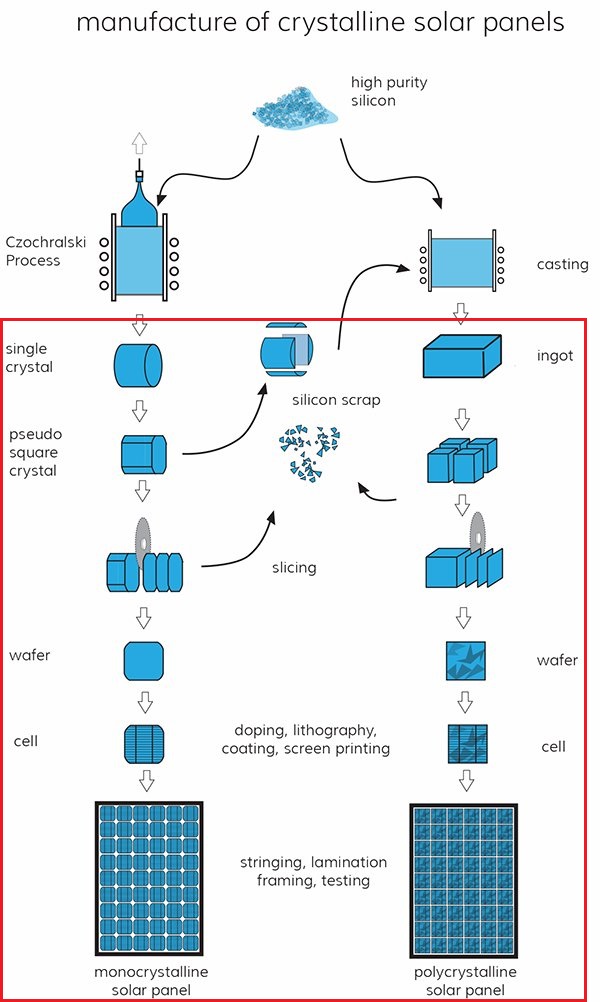 manufacture of crystalline solar panels

high purity silicon

Czochralski Process

casting

single crystal

silicon scrap

ingot

pseudo square crystal

slicing

wafer

wafer

cell

doping, lithography, coating, screen printing

cell

stringing, lamination framing, testing

monocrystalline solar panel

polycrystalline solar panel