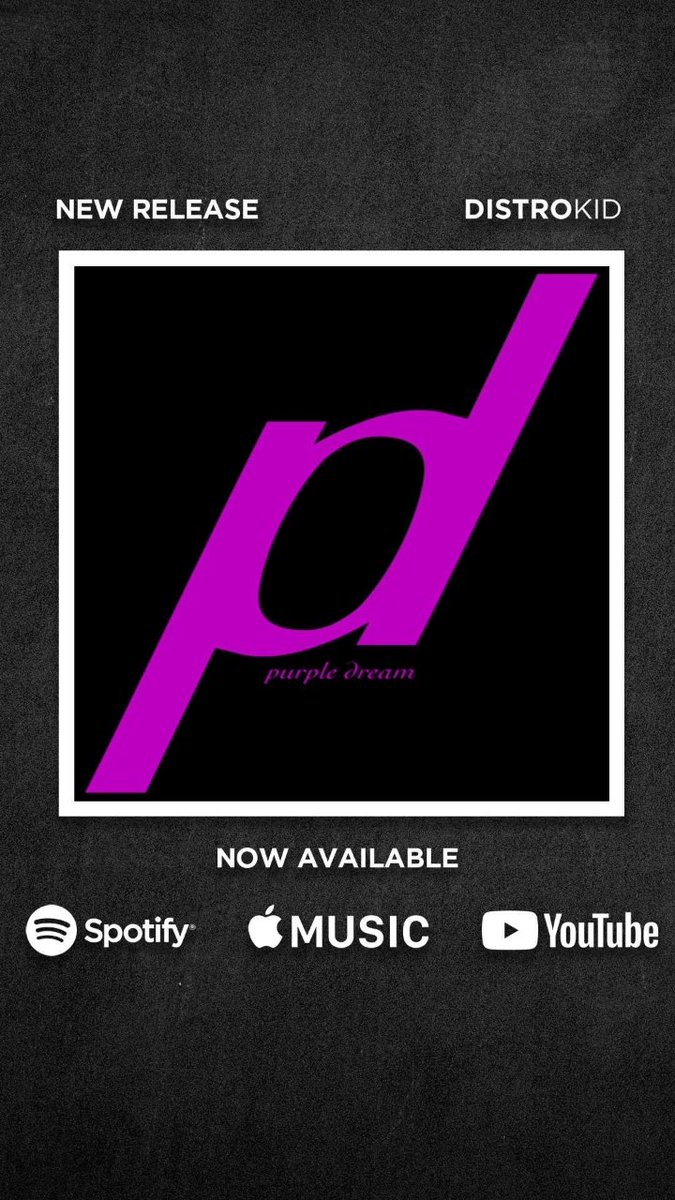 NEW RELEASE

DISTROKID

pd

purple dream

NOW AVAILABLE

Spotify®

MUSIC

YouTube