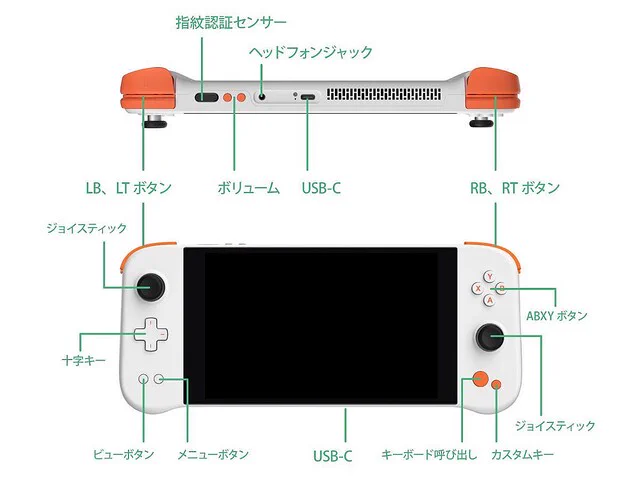 指紋認証センサー

ヘッドフォンジャック

LB、LT ボタン

ボリューム

USB-C

RB、RT ボタン

ジョイスティック

Y

X

B

A

ABXY ボタン

十字キー

ジョイスティック

ビューボタン

メニューボタン

USB-C

キーボード呼び出し

カスタムキー