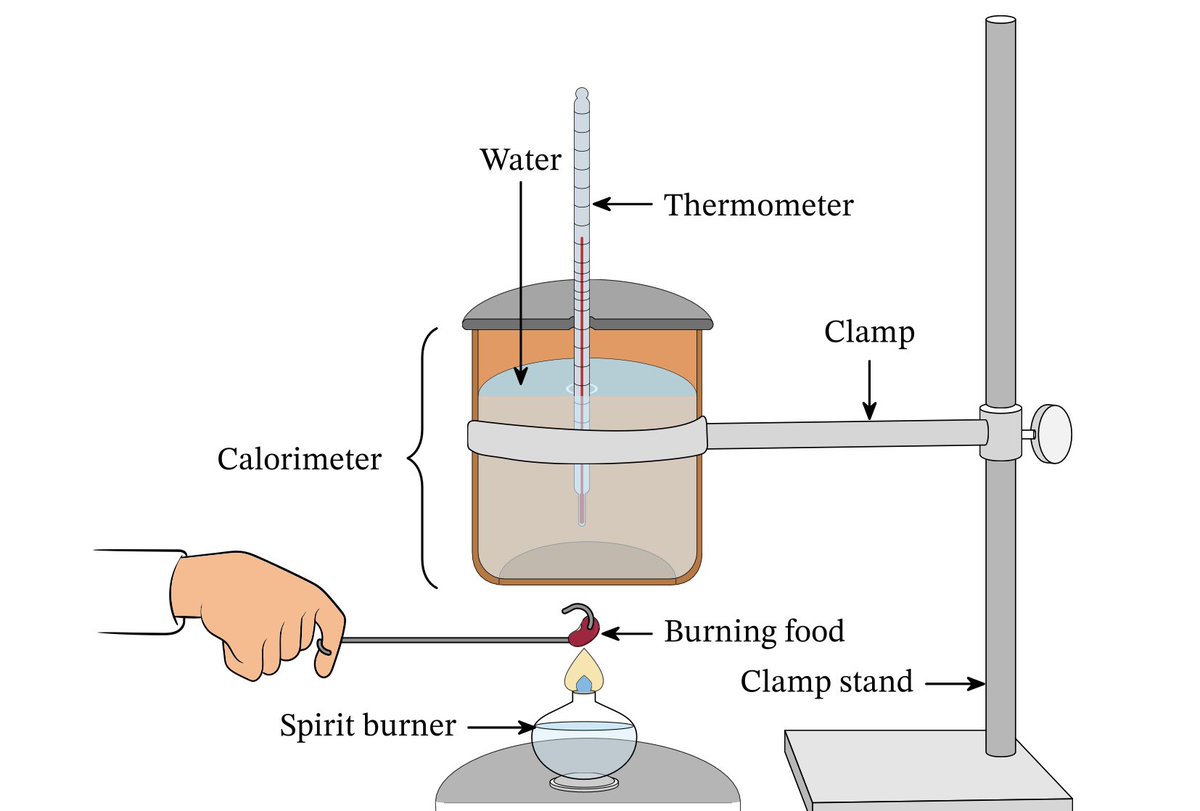 Water

Thermometer

Clamp

Calorimeter

Burning food

Clamp stand

Spirit burner