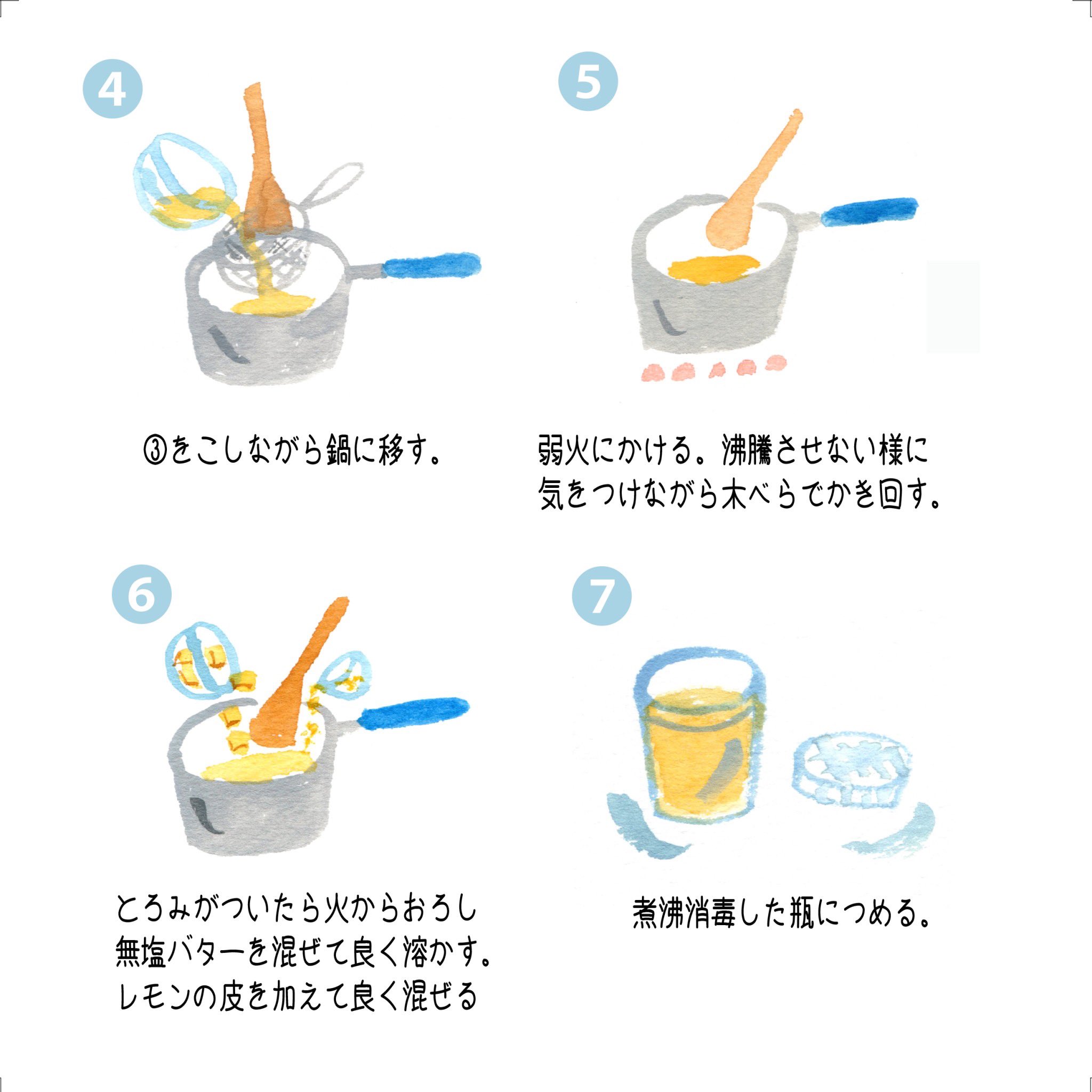 4

③をこしながら鍋に移す。

5

弱火にかける。沸騰させない様に気をつけながら木べらでかき回す。

6

とろみがついたら火からおろし無塩バターを混ぜて良く溶かす。レモンの皮を加えて良く混ぜる

7

煮沸消毒した瓶につめる。