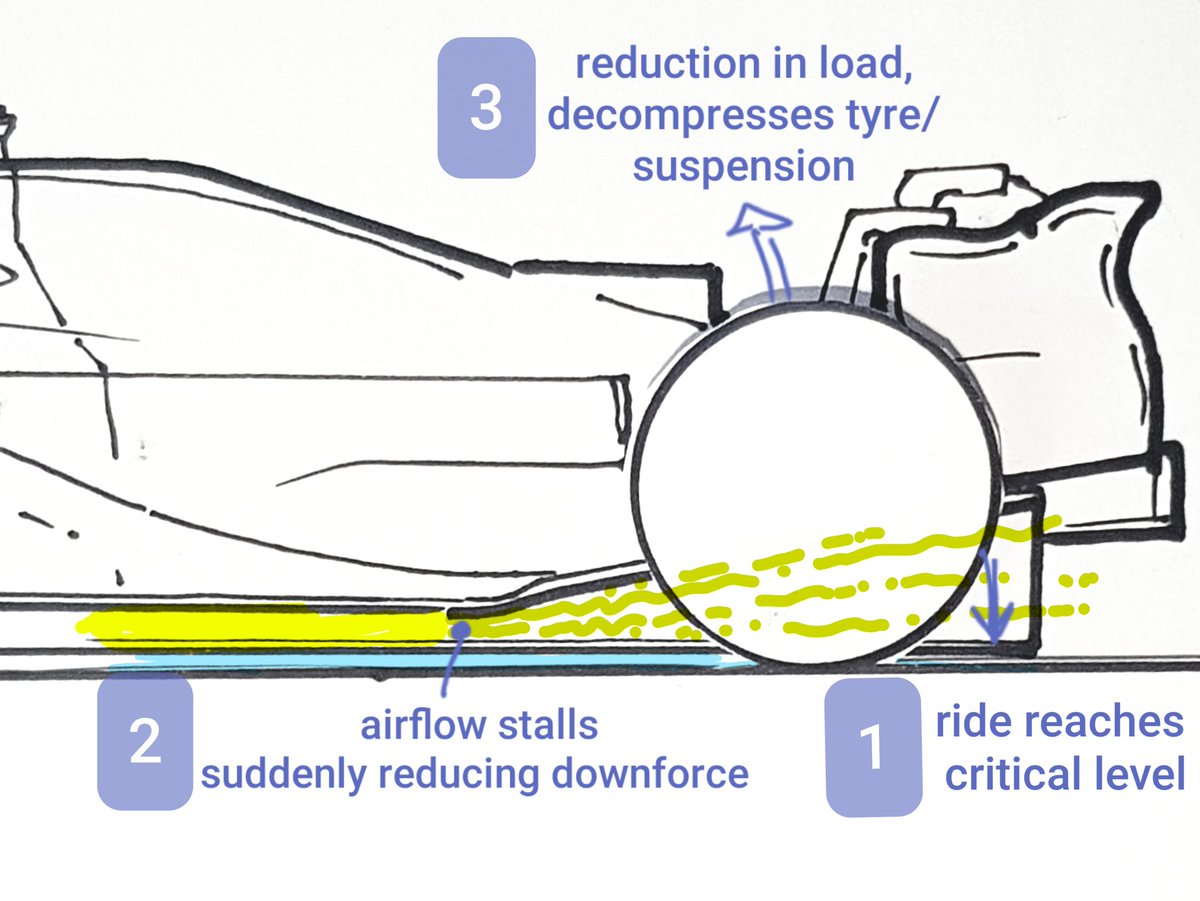 3
reduction in load, decompresses tyre/ suspension

2
airflow stalls suddenly reducing downforce

1
ride reaches critical level