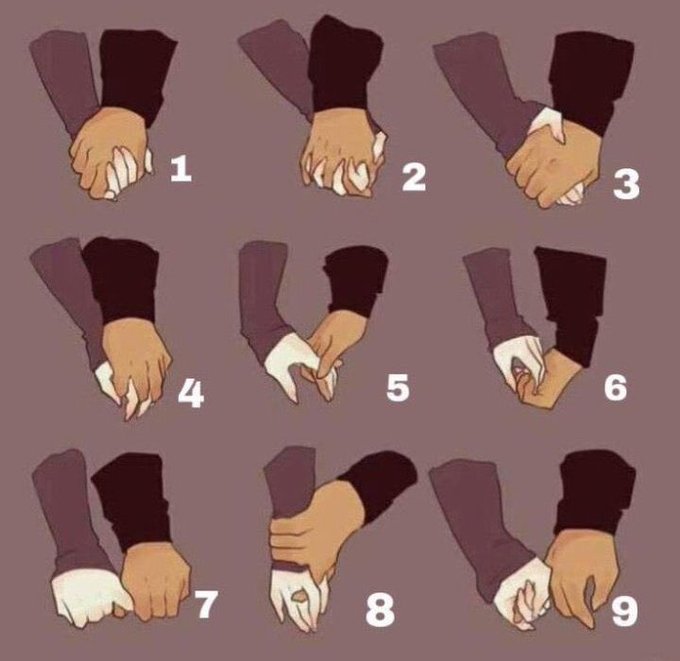 1
2
3
4
5
6
7
8
9