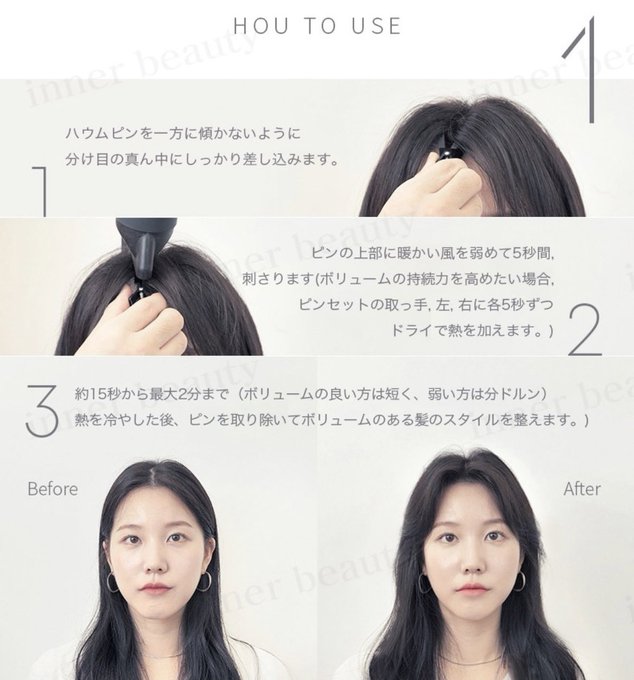 HOU TO USE

1

inner beauty

1

ハウムピンを一方に傾かないように
分け目の真ん中にしっかり差し込みます。

ピンの上部に暖かい風を弱めて5秒間,
刺さります(ボリュームの持続力を高めたい場合,
ピンセットの取っ手, 左, 右に各5秒ずつ
ドライで熱を加えます。)

2

3

約15秒から最大2分まで（ボリュームの良い方は短く、弱い方は分ドルン）
熱を冷やした後、ピンを取り除いてボリュームのある髪のスタイルを整えます。)

Before

After