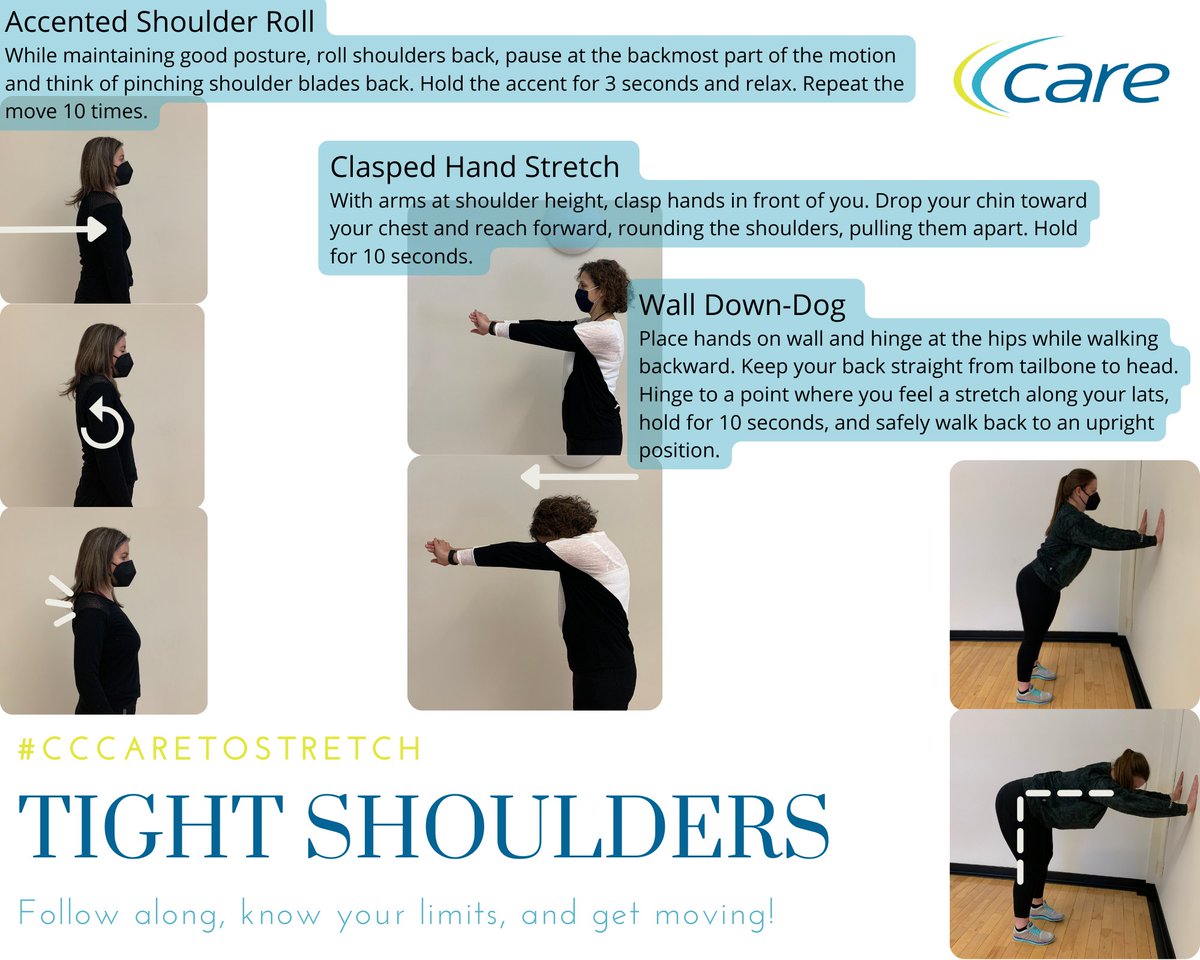 Accented Shoulder Roll
While maintaining good posture, roll shoulders back, pause at the backmost part of the motion and think of pinching shoulder blades back. Hold the accent for 3 seconds and relax. Repeat the move 10 times.

care

Clasped Hand Stretch
With arms at shoulder height, clasp hands in front of you. Drop your chin toward your chest and reach forward, rounding the shoulders, pulling them apart. Hold for 10 seconds.

Wall Down-Dog
Place hands on wall and hinge at the hips while walking backward. Keep your back straight from tailbone to head. Hinge to a point where you feel a stretch along your lats, hold for 10 seconds, and safely walk back to an upright position.

#CCCARETOSTRETCH

TIGHT SHOULDERS

Follow along, know your limits, and get moving!