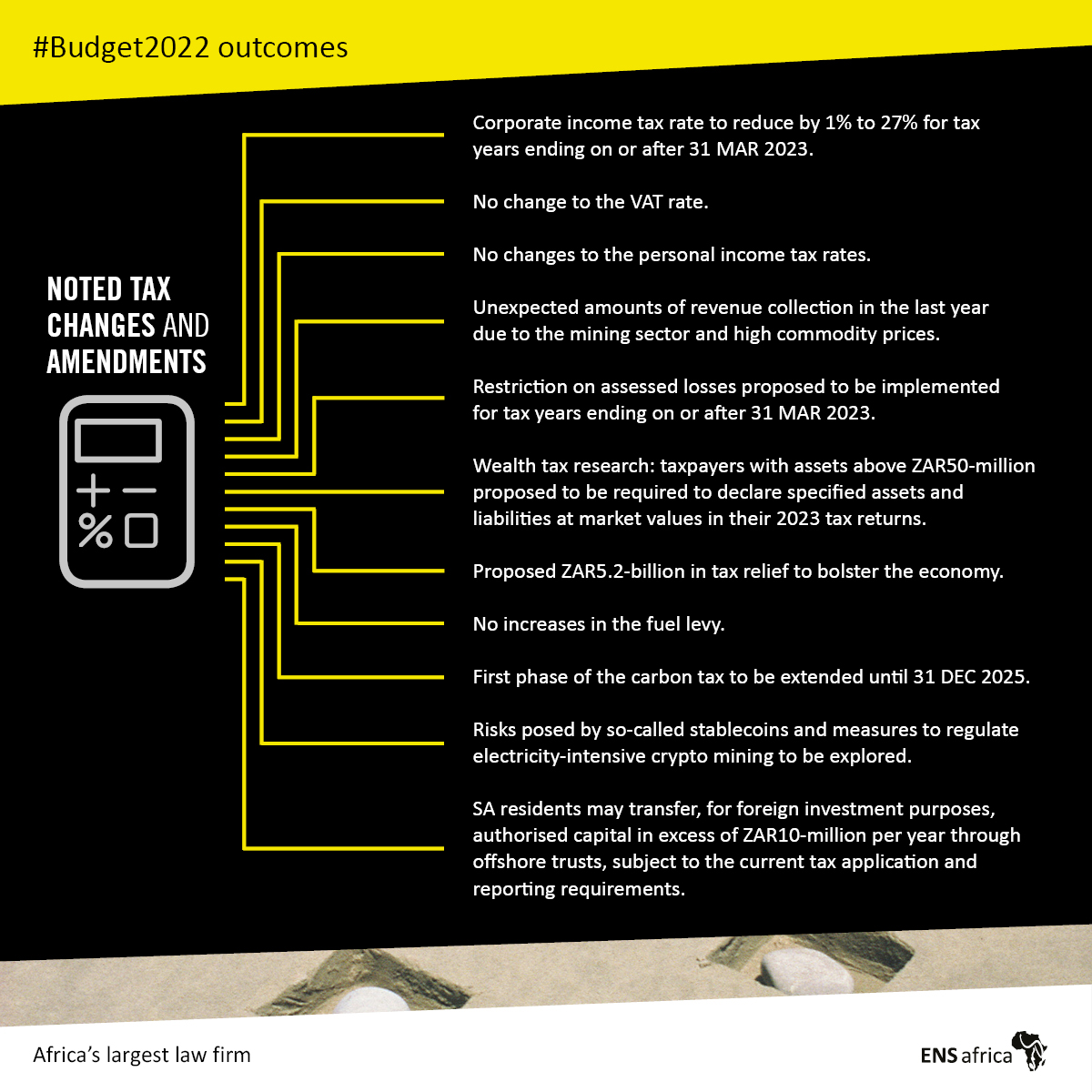 #Budget2022 outcomes

NOTED TAX CHANGES AND AMENDMENTS

Corporate income tax rate to reduce by 1% to 27% for tax years ending on or after 31 MAR 2023.

No change to the VAT rate.

No changes to the personal income tax rates.

Unexpected amounts of revenue collection in the last year due to the mining sector and high commodity prices.

Restriction on assessed losses proposed to be implemented for tax years ending on or after 31 MAR 2023.

Wealth tax research: taxpayers with assets above ZAR50-million proposed to be required to declare specified assets and liabilities at market values in their 2023 tax returns.

Proposed ZAR5.2-billion in tax relief to bolster the economy.

No increases in the fuel levy.

First phase of the carbon tax to be extended until 31 DEC 2025.

Risks posed by so-called stablecoins and measures to regulate electricity-intensive crypto mining to be explored.

SA residents may transfer, for foreign investment purposes, authorised capital in excess of ZAR10-million per year through offshore trusts, subject to the current tax application and reporting requirements.

Africa's largest law firm

ENS africa