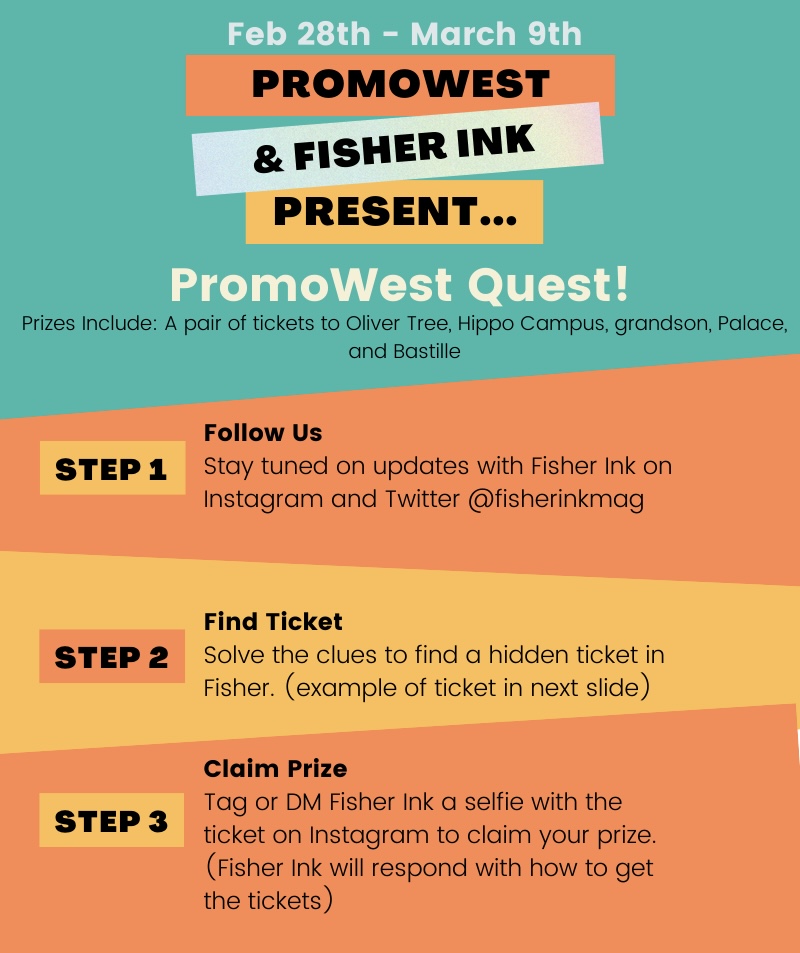 Feb 28th - March 9th

PROMOWEST

& FISHER INK

PRESENT...

PromoWest Quest!

Prizes Include: A pair of tickets to Oliver Tree, Hippo Campus, grandson, Palace, and Bastille

STEP 1

Follow Us

Stay tuned on updates with Fisher Ink on Instagram and Twitter @fisherinkmag

STEP 2

Find Ticket

Solve the clues to find a hidden ticket in Fisher. (example of ticket in next slide)

STEP 3

Claim Prize

Tag or DM Fisher Ink a selfie with the ticket on Instagram to claim your prize. (Fisher Ink will respond with how to get the tickets)