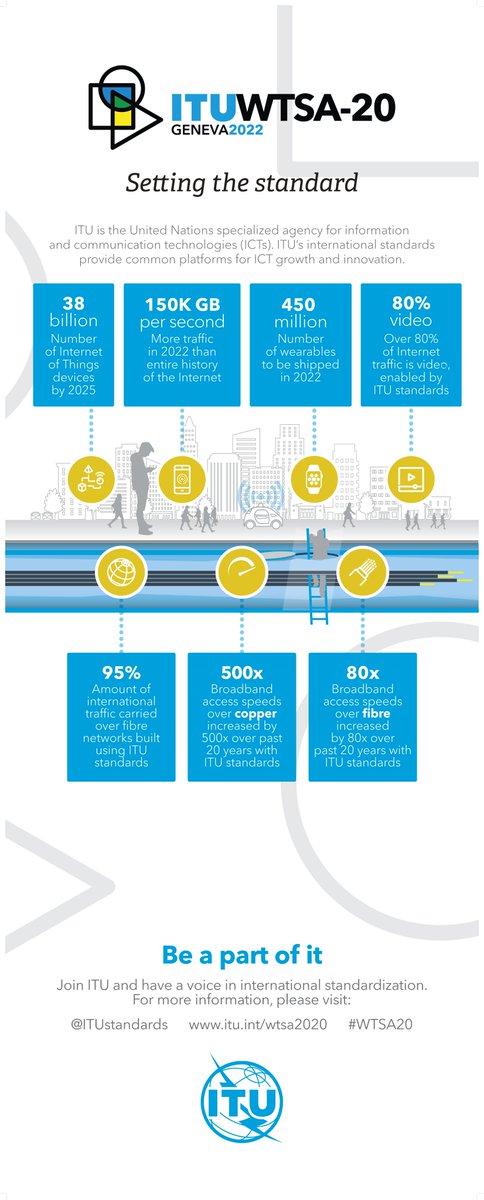 ITUWTSA-20
GENEVA2022

Setting the standard

ITU is the United Nations specialized agency for information and communication technologies (ICTs). ITU's international standards provide common platforms for ICT growth and innovation.

38 billion
Number of Internet of Things devices by 2025

150K GB per second
More traffic in 2022 than entire history of the Internet

450 million
Number of wearables to be shipped in 2022

80% video
Over 80% of Internet traffic is video, enabled by ITU standards

95%
Amount of international traffic carried over fibre networks built using ITU standards

500x
Broadband access speeds over copper increased by 500x over past 20 years with ITU standards

80x
Broadband access speeds over fibre increased by 80x over past 20 years with ITU standards

Be a part of it

Join ITU and have a voice in international standardization. For more information, please visit:

@ITUstandards www.itu.int/wtsa2020 #WTSA20

ITU