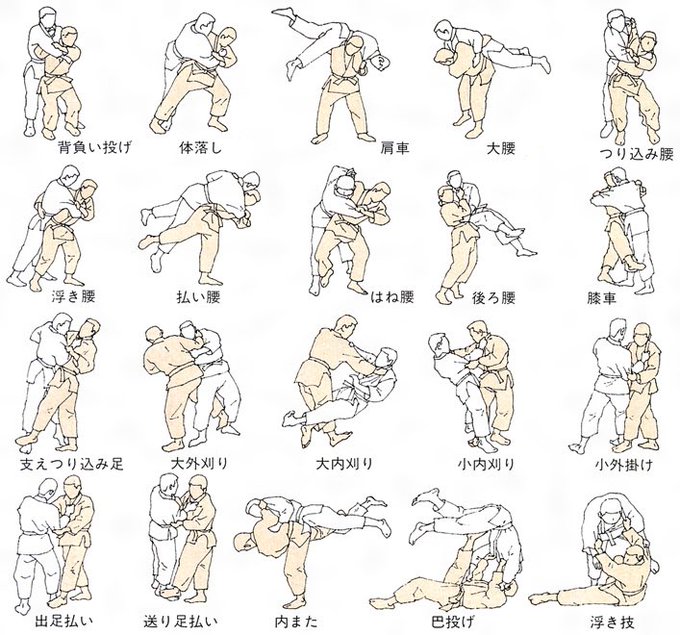 背負い投げ
体落し
肩車
大腰
つり込み腰

浮き腰
払い腰
はね腰
後ろ腰
膝車

支えつり込み足
大外刈り
大内刈り
小内刈り
小外掛け

出足払い
送り足払い
内また
巴投げ
浮き技