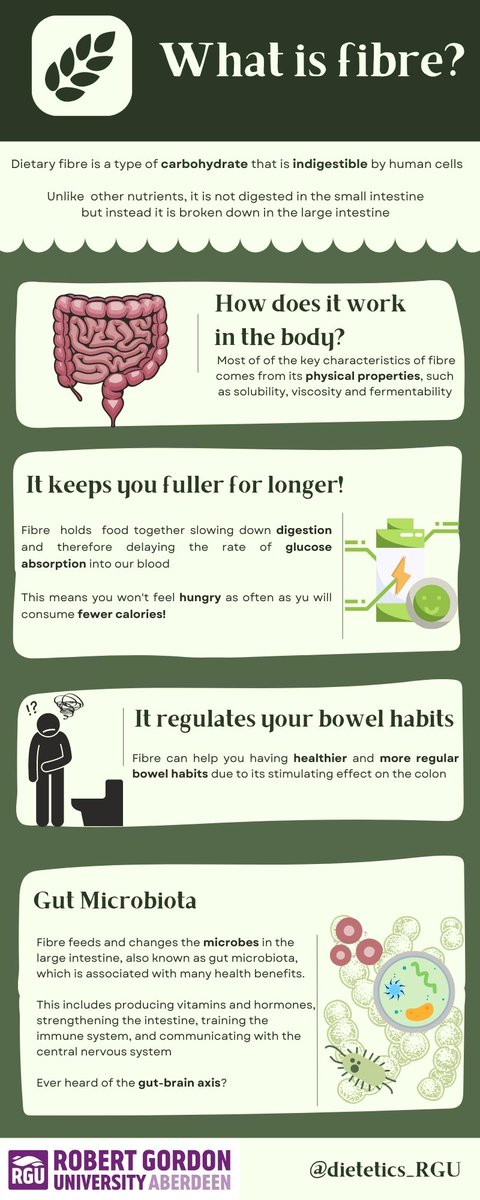 What is fibre?

Dietary fibre is a type of carbohydrate that is indigestible by human cells

Unlike other nutrients, it is not digested in the small intestine but instead it is broken down in the large intestine

How does it work in the body?

Most of of the key characteristics of fibre comes from its physical properties, such as solubility, viscosity and fermentability

It keeps you fuller for longer!

Fibre holds food together slowing down digestion and therefore delaying the rate of glucose absorption into our blood

This means you won't feel hungry as often as yu will consume fewer calories!

!?

It regulates your bowel habits

Fibre can help you having healthier and more regular bowel habits due to its stimulating effect on the colon

Gut Microbiota

Fibre feeds and changes the microbes in the large intestine, also known as gut microbiota, which is associated with many health benefits.

This includes producing vitamins and hormones, strengthening the intestine, training the immune system, and communicating with the central nervous system

Ever heard of the gut-brain axis?

RGU ROBERT GORDON UNIVERSITY ABERDEEN

@dietetics_RGU