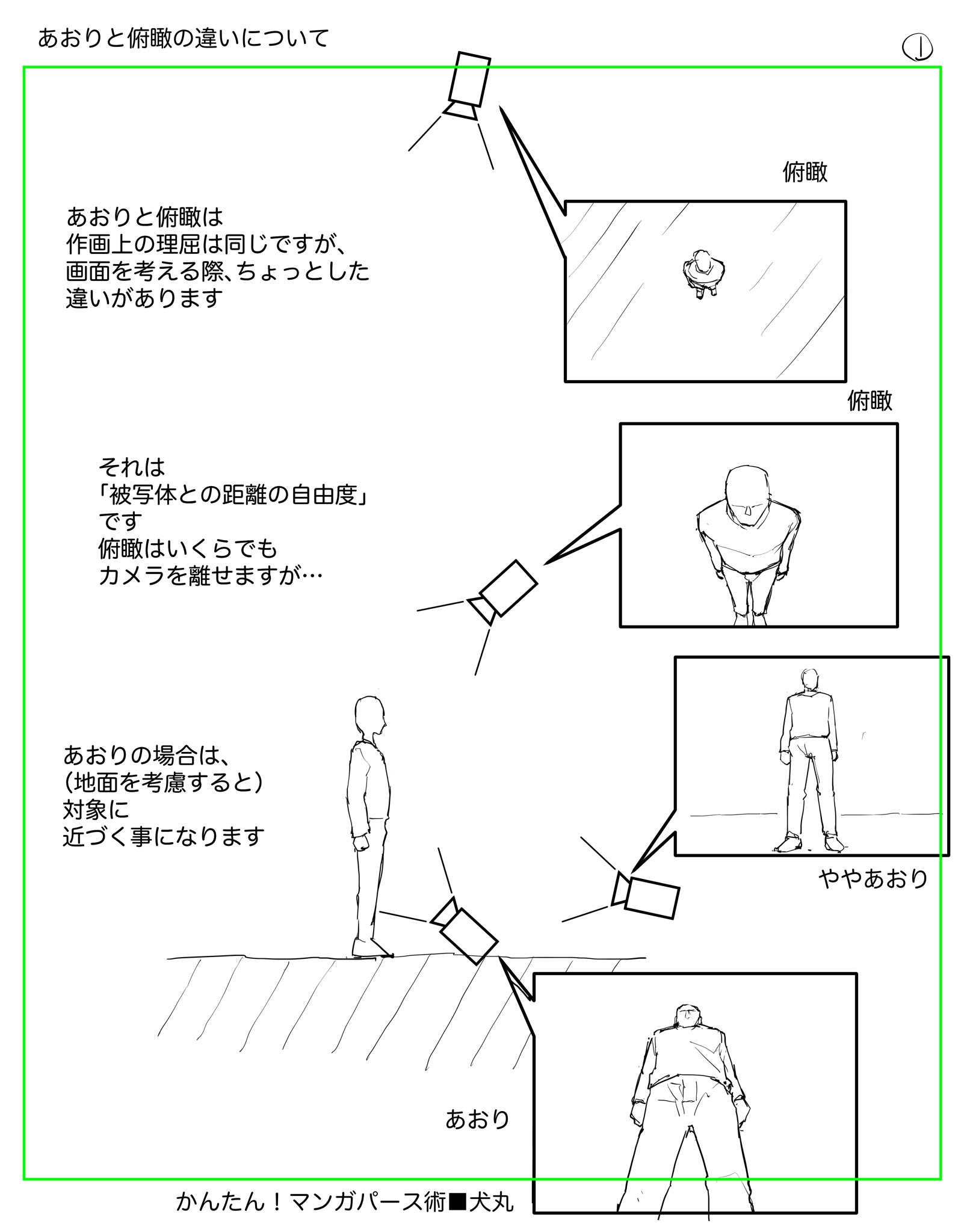 あおりと俯瞰の違いについて

①

俯瞰

あおりと俯瞰は
作画上の理屈は同じですが、
画面を考える際、ちょっとした
違いがあります

俯瞰

それは
「被写体との距離の自由度」
です
俯瞰はいくらでも
カメラを離せますが…

あおりの場合は、
(地面を考慮すると)
対象に
近づく事になります

ややあおり

あおり

かんたん！マンガパース術■犬丸