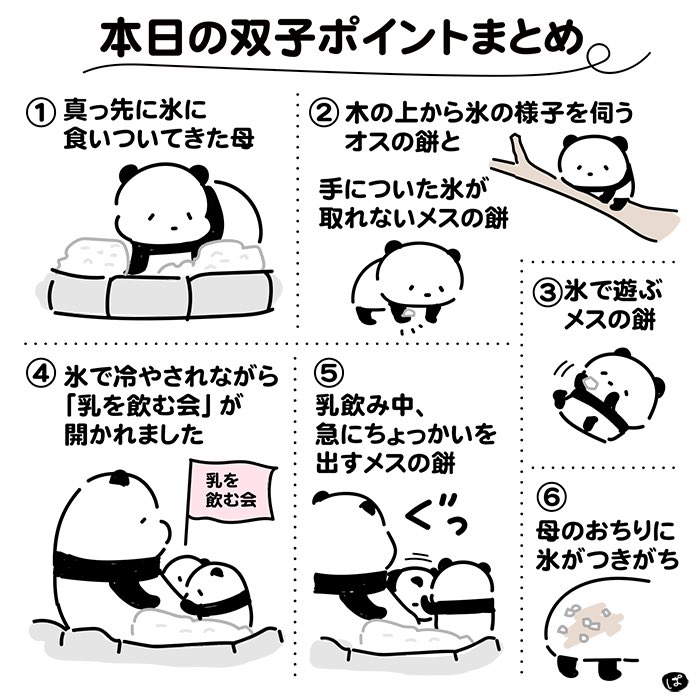 本日の双子ポイントまとめ

① 真っ先に氷に食いついてきた母

② 木の上から氷の様子を伺うオスの餅と

手についた氷が取れないメスの餅

③ 氷で遊ぶメスの餅

④ 氷で冷やされながら「乳を飲む会」が開かれました

乳を飲む会

⑤ 乳飲み中、急にちょっかいを出すメスの餅

ぐっ

⑥ 母のおちりに氷がつきがち

ぱ