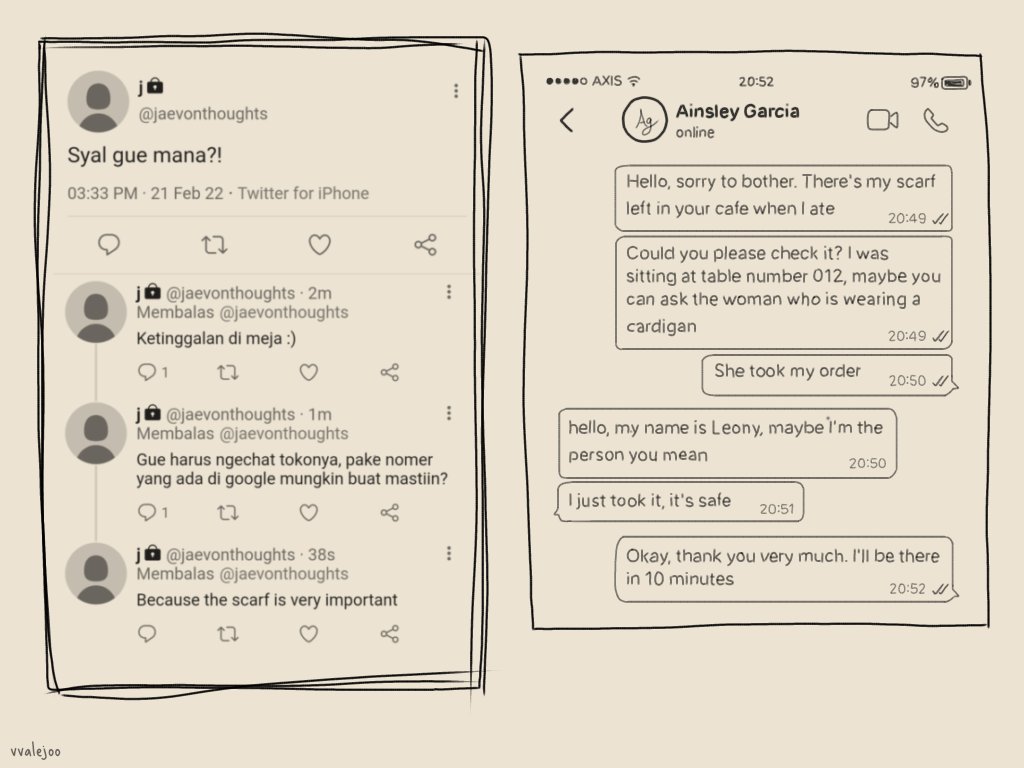 j
@jaevonthoughts

Syal gue mana?!

03:33 PM · 21 Feb 22 · Twitter for iPhone

j @jaevonthoughts · 2m
Membalas @jaevonthoughts
Ketinggalan di meja :)

1

j @jaevonthoughts · 1m
Membalas @jaevonthoughts
Gue harus ngechat tokonya, pake nomer yang ada di google mungkin buat mastiin?

1

j @jaevonthoughts · 38s
Membalas @jaevonthoughts
Because the scarf is very important

AXIS 20:52 97%

Ag Ainsley Garcia
online

Hello, sorry to bother. There's my scarf left in your cafe when I ate 20:49

Could you please check it? I was sitting at table number 012, maybe you can ask the woman who is wearing a cardigan 20:49

She took my order 20:50

hello, my name is Leony, maybe I'm the person you mean 20:50

I just took it, it's safe 20:51

Okay, thank you very much. I'll be there in 10 minutes 20:52

vvalejoo