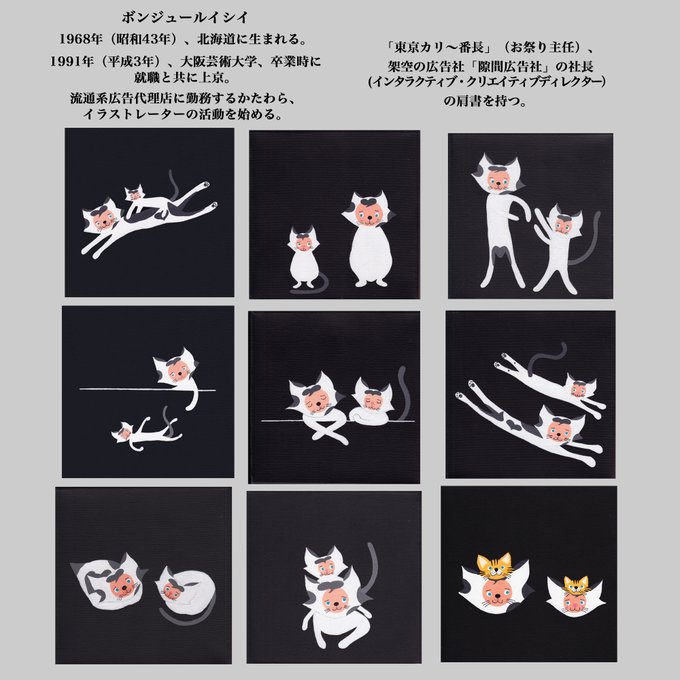 ボンジュールイシイ

1968年（昭和43年）、北海道に生まれる。

1991年（平成3年）、大阪芸術大学、卒業時に就職と共に上京。

流通系広告代理店に勤務するかたわら、イラストレーターの活動を始める。

「東京カリ～番長」（お祭り主任）、架空の広告社「隙間広告社」の社長(インタラクティブ・クリエイティブディレクター)の肩書を持つ。