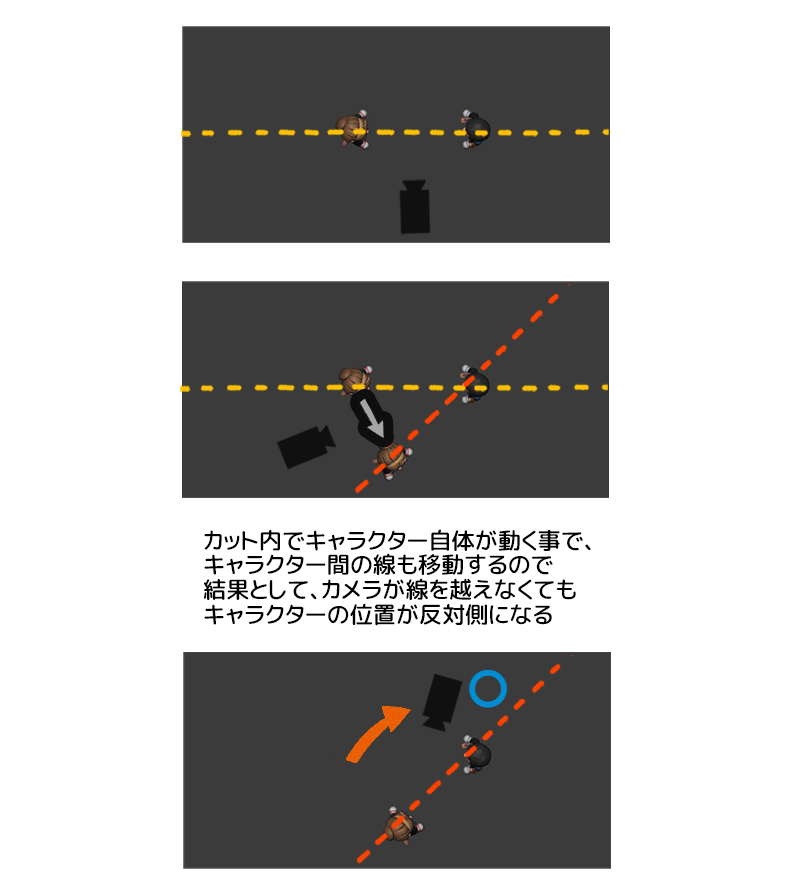 カット内でキャラクター自体が動く事で、
キャラクター間の線も移動するので
結果として、カメラが線を越えなくても
キャラクターの位置が反対側になる