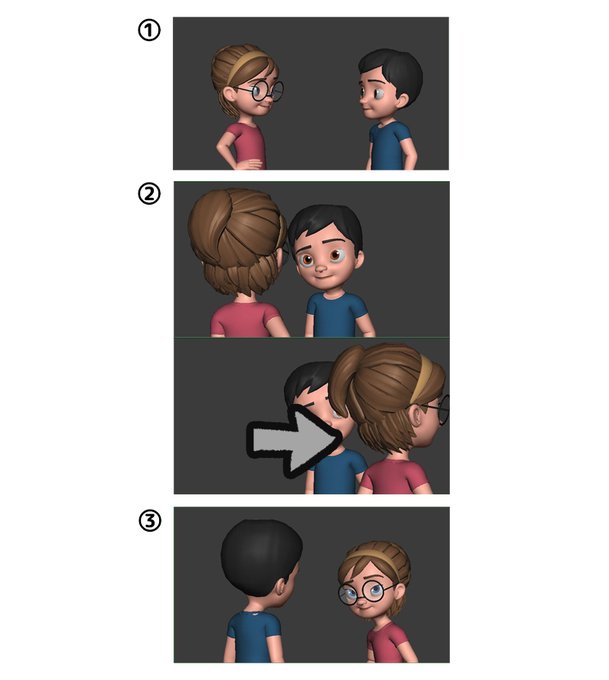 ①

②

③