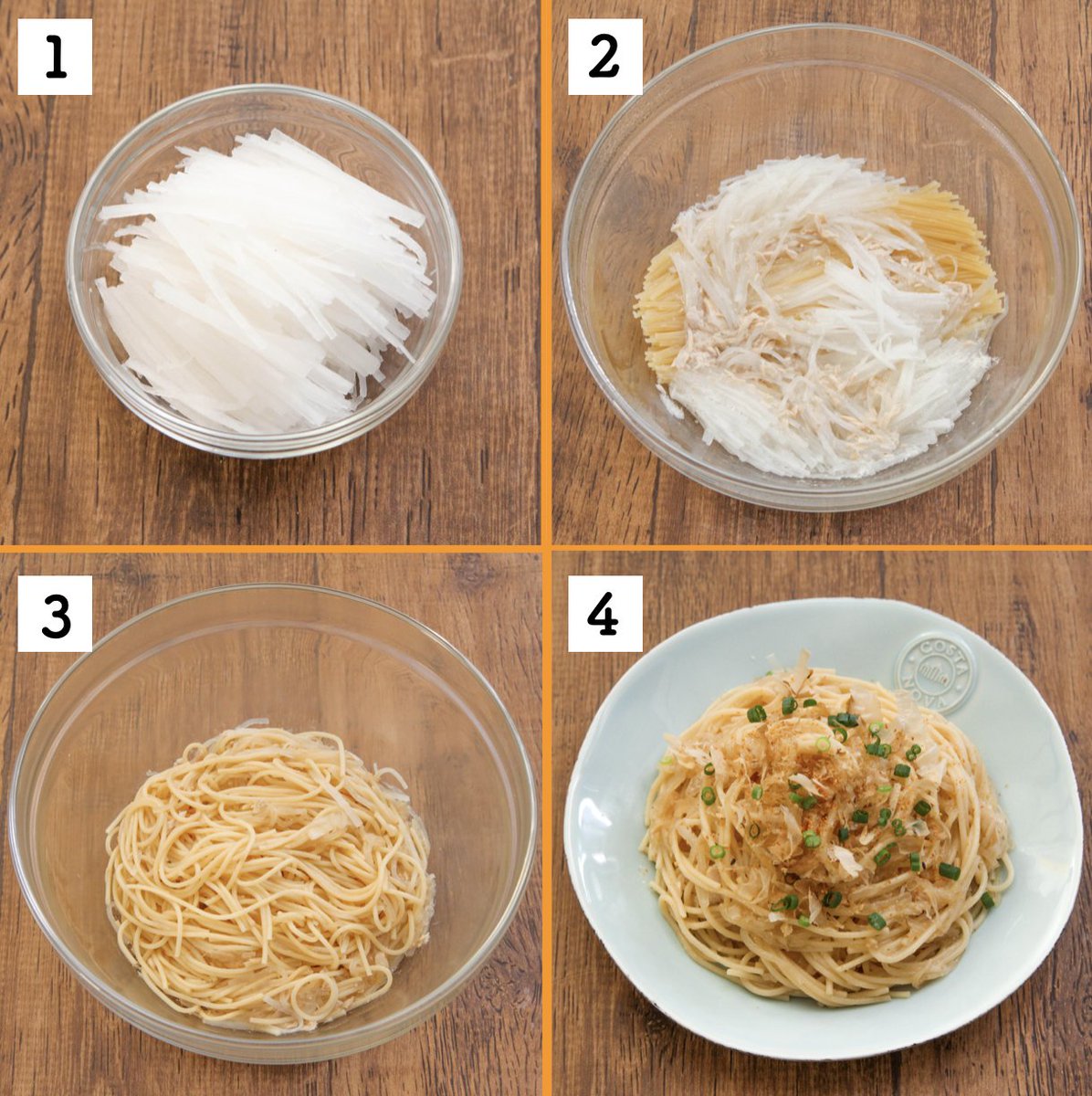 1

2

3

4

COSTA NOVA