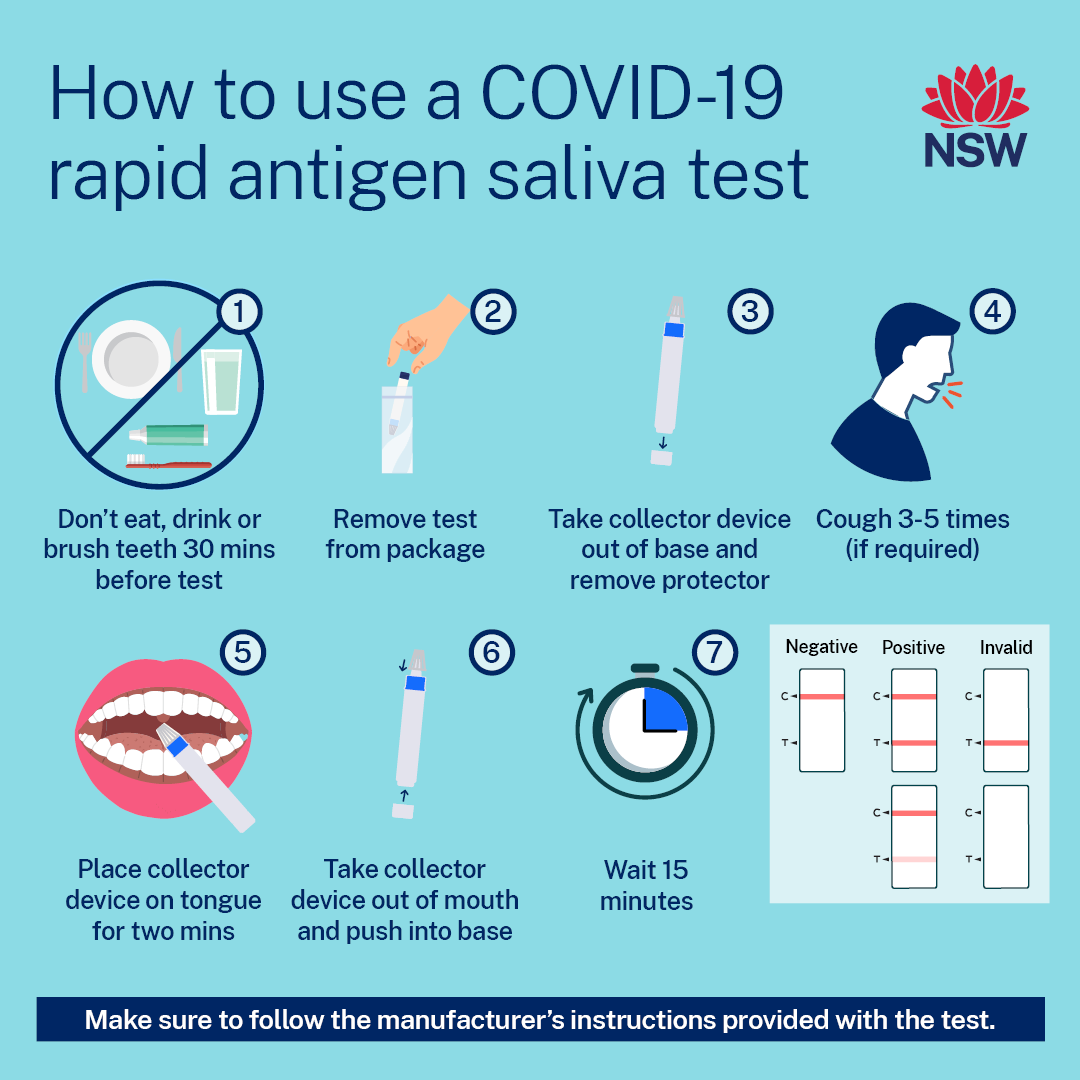 How to use a COVID-19 rapid antigen saliva test

NSW

1
Don't eat, drink or brush teeth 30 mins before test

2
Remove test from package

3
Take collector device out of base and remove protector

4
Cough 3-5 times (if required)

5
Place collector device on tongue for two mins

6
Take collector device out of mouth and push into base

7
Wait 15 minutes

Negative
C
T

Positive
C
T
C
T

Invalid
C
T
C
T

Make sure to follow the manufacturer's instructions provided with the test.