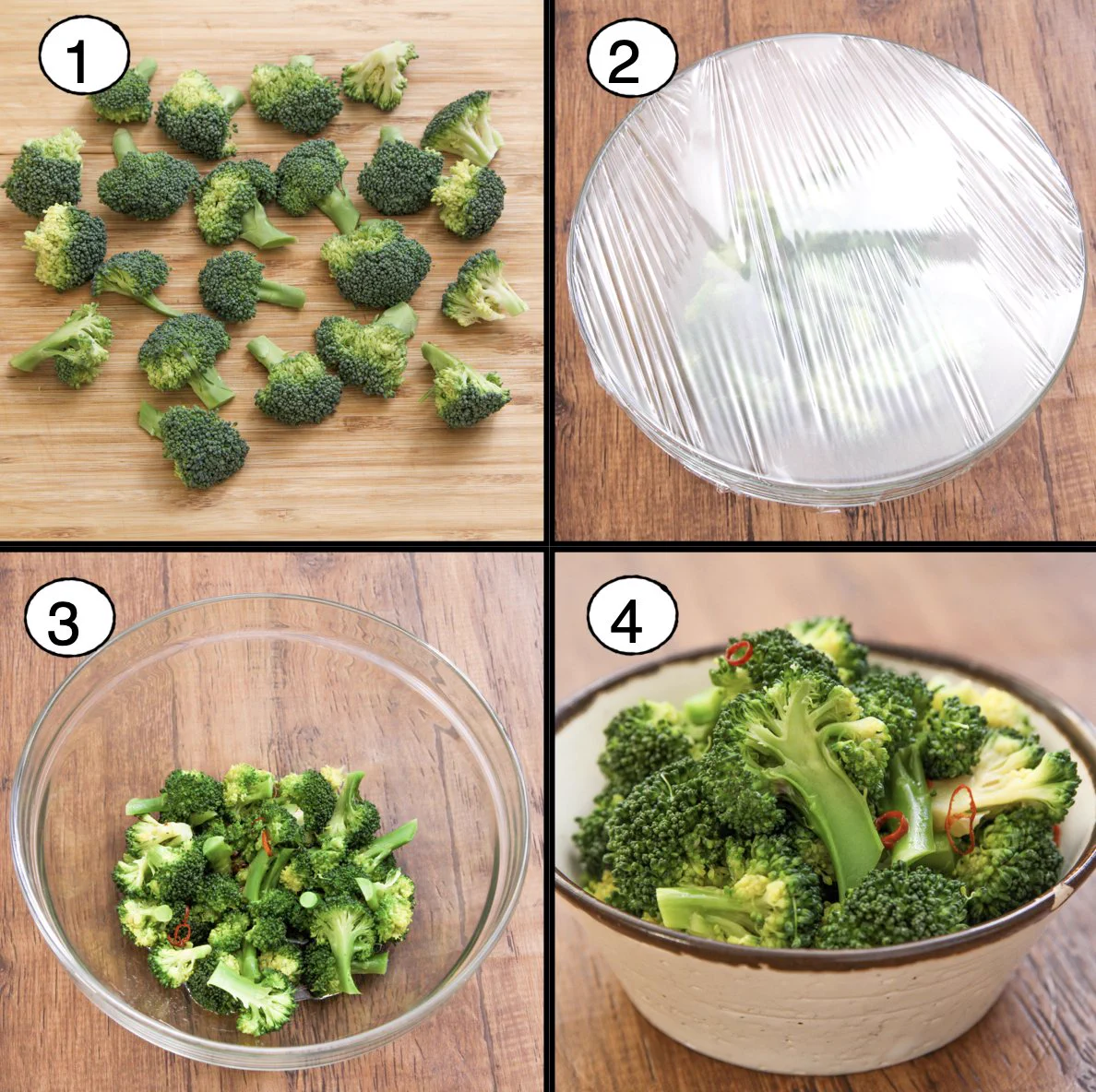 1

2

3

4