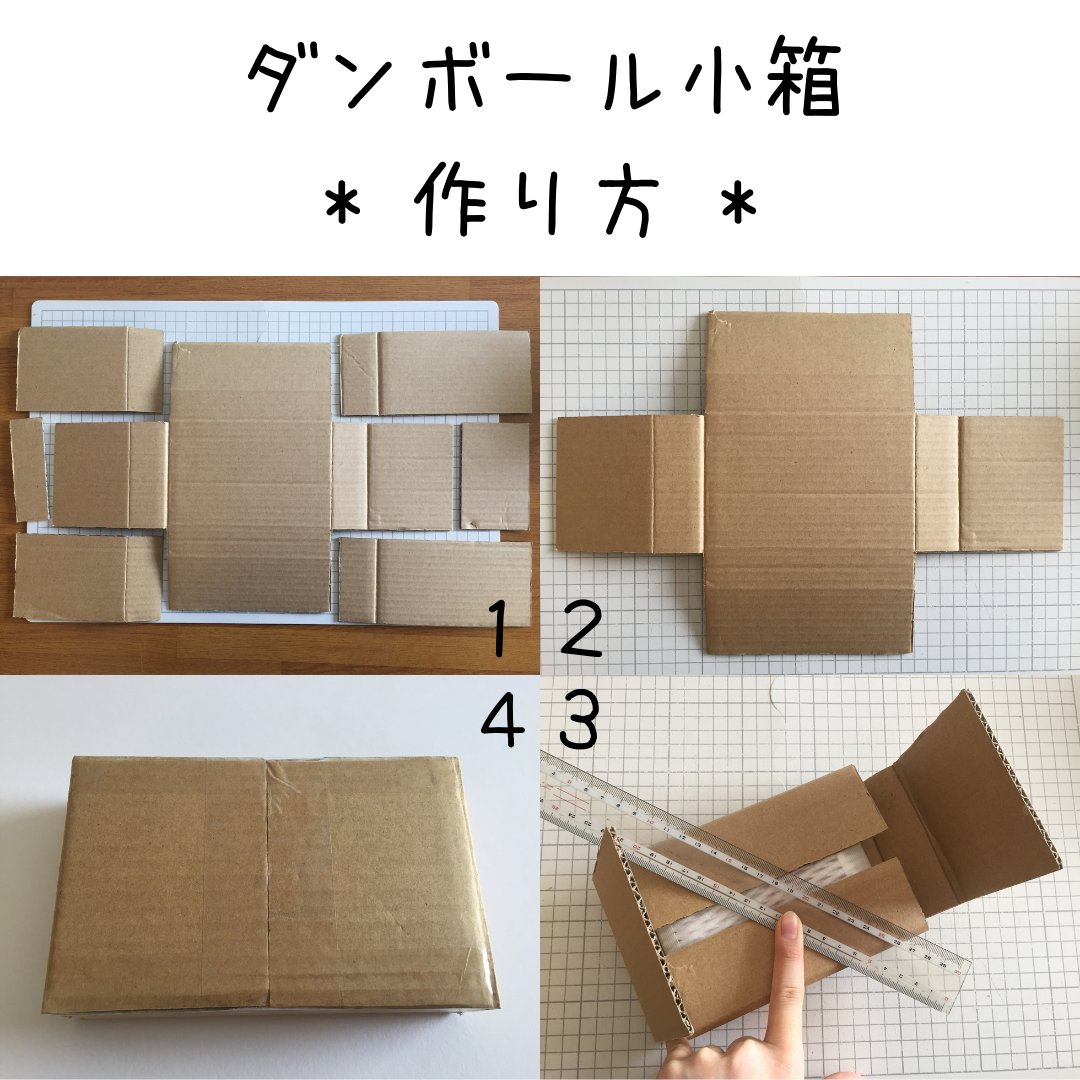 ダンボール小箱
＊ 作り方 ＊

１ ２
４ ３