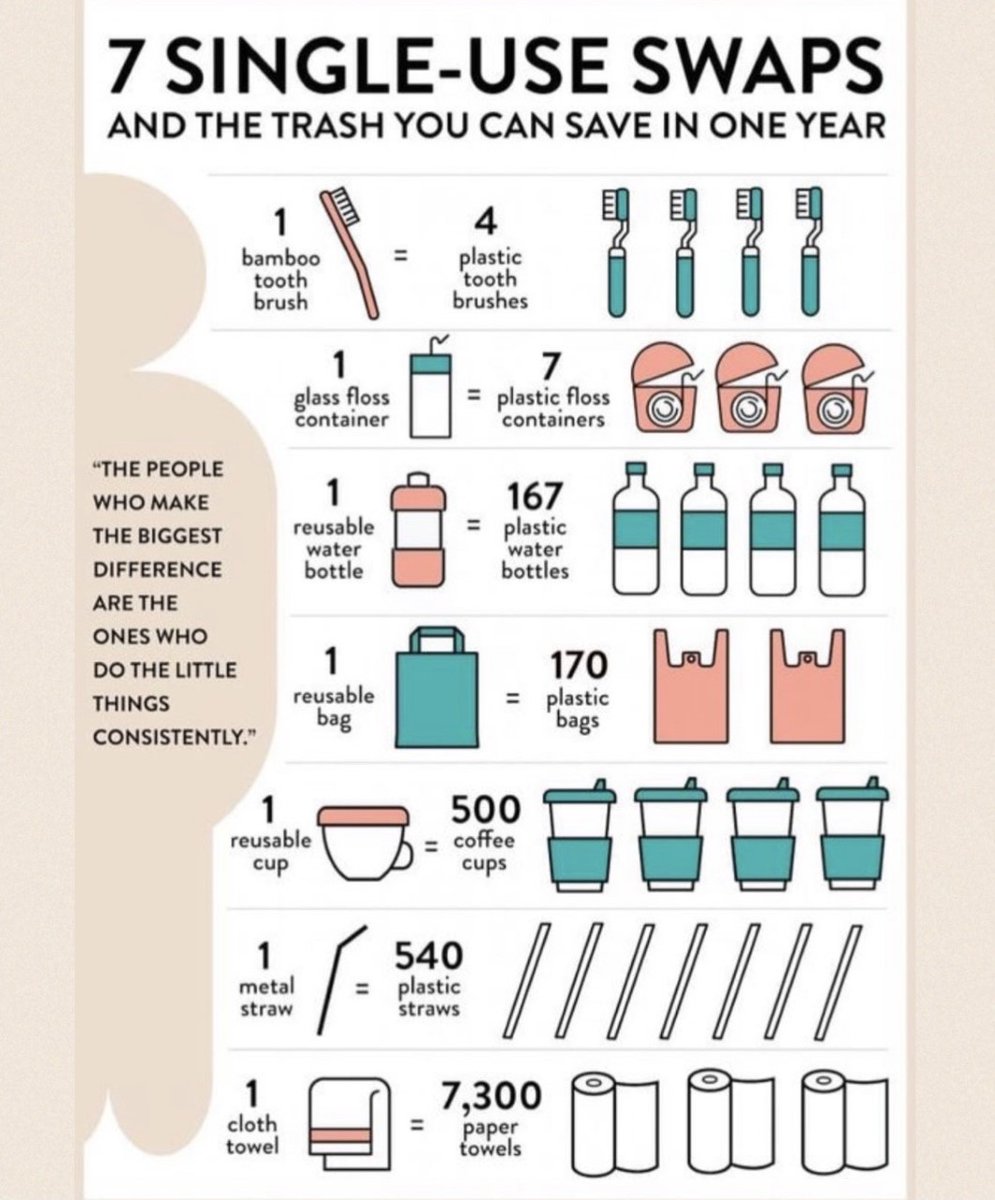 7 SINGLE-USE SWAPS
AND THE TRASH YOU CAN SAVE IN ONE YEAR

"THE PEOPLE WHO MAKE THE BIGGEST DIFFERENCE ARE THE ONES WHO DO THE LITTLE THINGS CONSISTENTLY."

1 bamboo tooth brush = 4 plastic tooth brushes

1 glass floss container = 7 plastic floss containers

1 reusable water bottle = 167 plastic water bottles

1 reusable bag = 170 plastic bags

1 reusable cup = 500 coffee cups

1 metal straw = 540 plastic straws

1 cloth towel = 7,300 paper towels