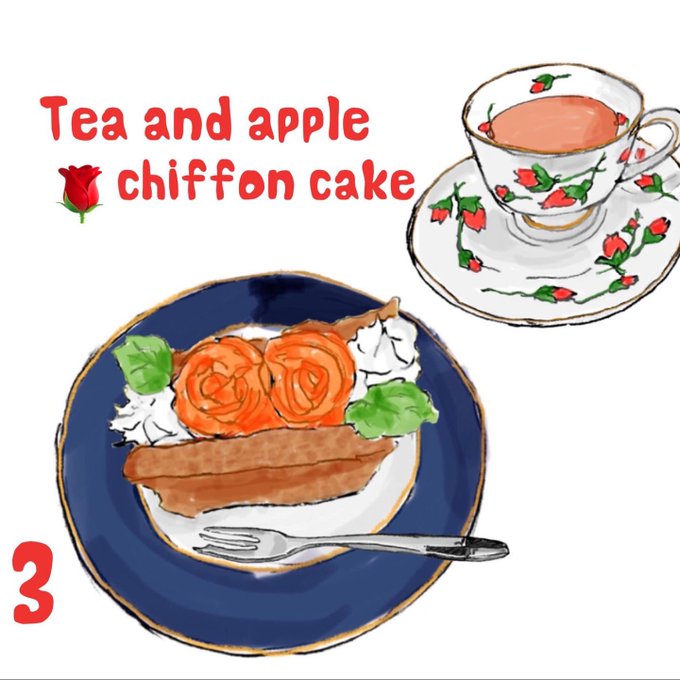 Tea and apple
🌹 chiffon cake

3