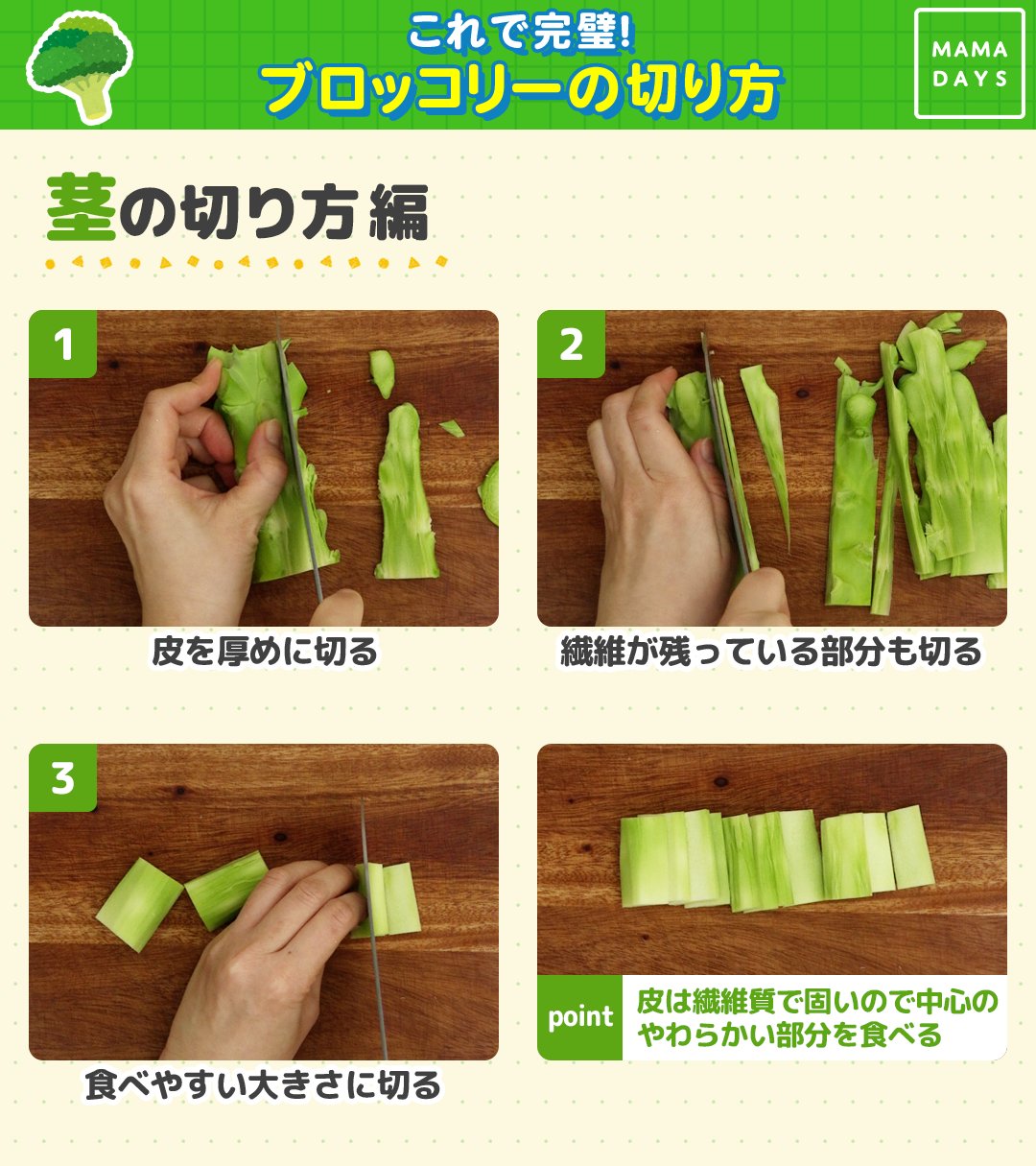 これで完璧!
ブロッコリーの切り方

MAMA DAYS

茎の切り方編

1
皮を厚めに切る

2
繊維が残っている部分も切る

3
食べやすい大きさに切る

point
皮は繊維質で固いので中心のやわらかい部分を食べる