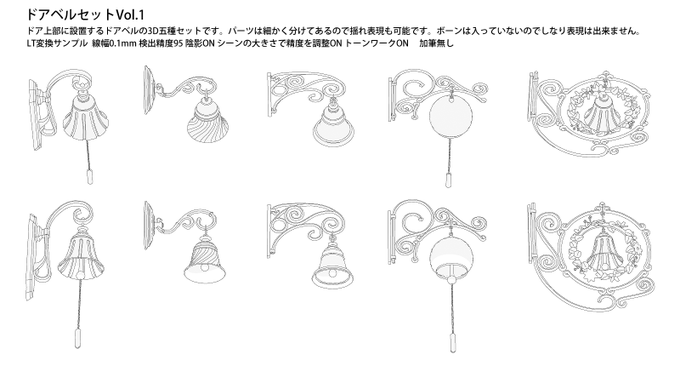 ドアベルセットVol.1

ドア上部に設置するドアベルの3D五種セットです。パーツは細かく分けてあるので揺れ表現も可能です。ボーンは入っていないのでしなり表現は出来ません。

LT変換サンプル 線幅0.1mm 検出精度95 陰影ON シーンの大きさで精度を調整ON トーンワークON 加筆無し