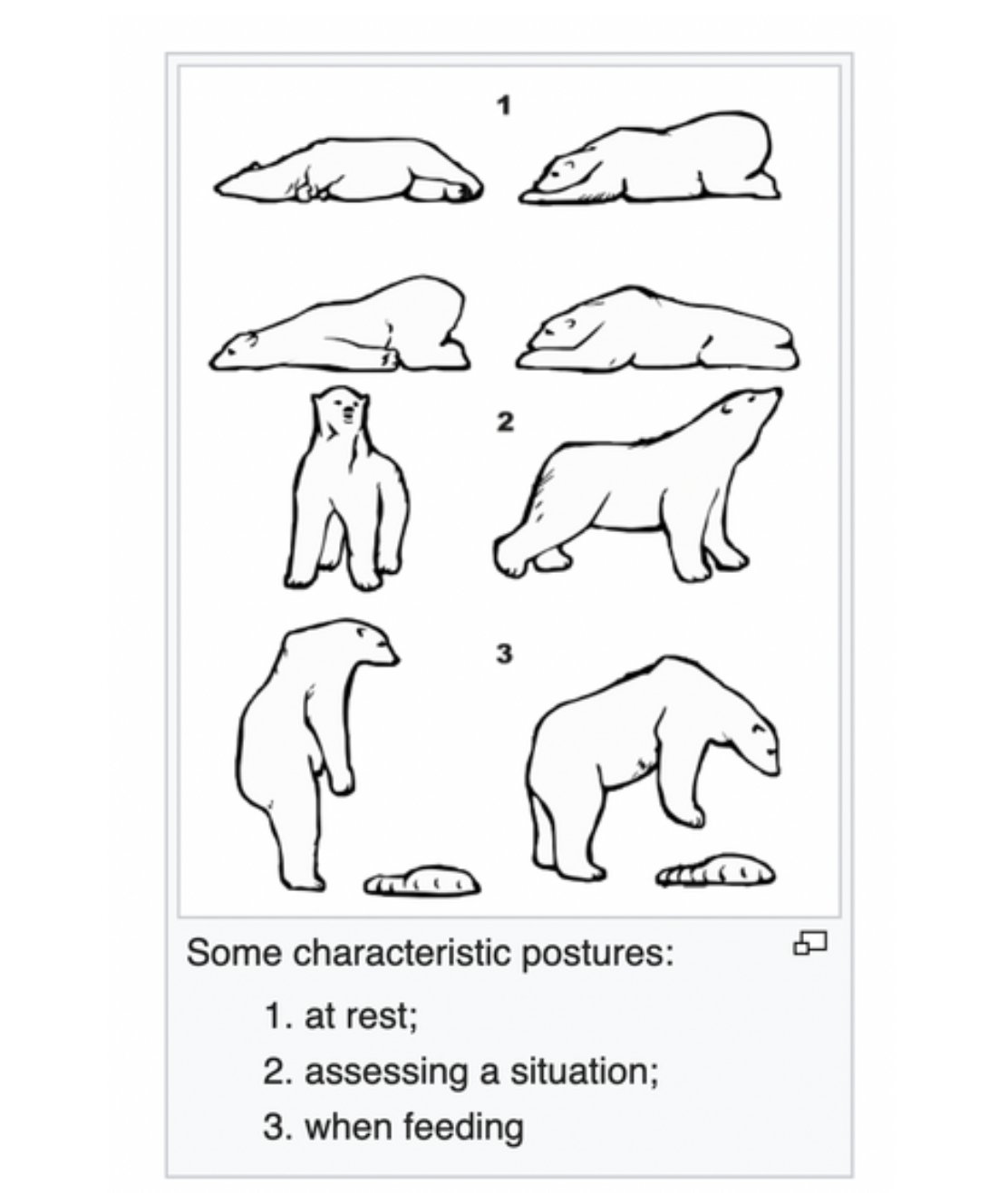 1

2

3

Some characteristic postures:

1. at rest;
2. assessing a situation;
3. when feeding