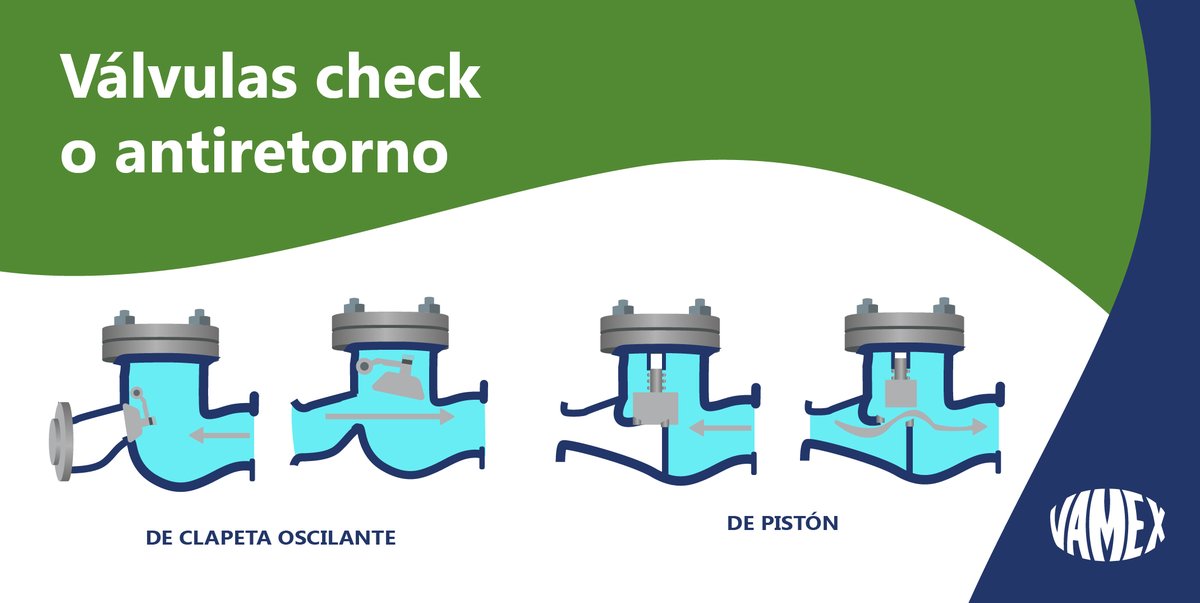 Válvulas check o antiretorno

DE CLAPETA OSCILANTE

DE PISTÓN

VAMEX